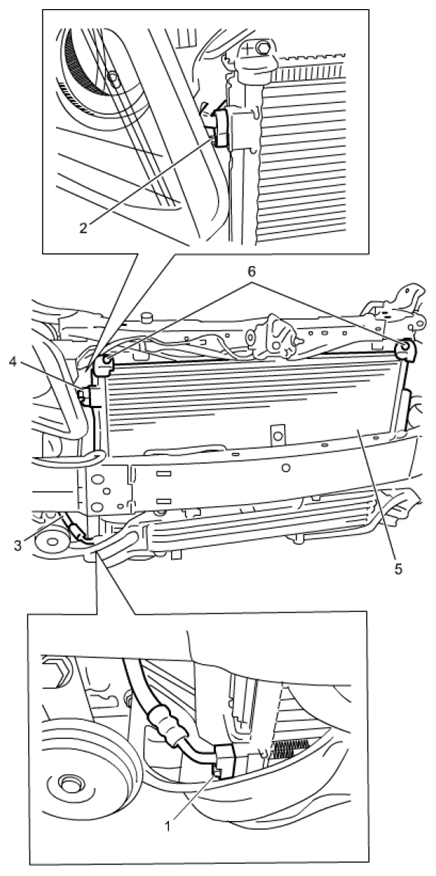 2
6
4
3
5
1