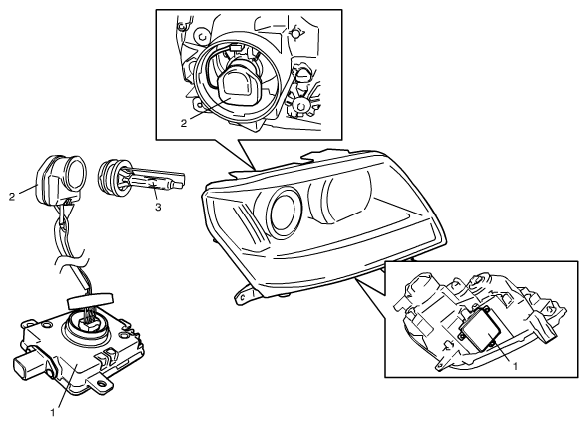 2
2
3
1
1