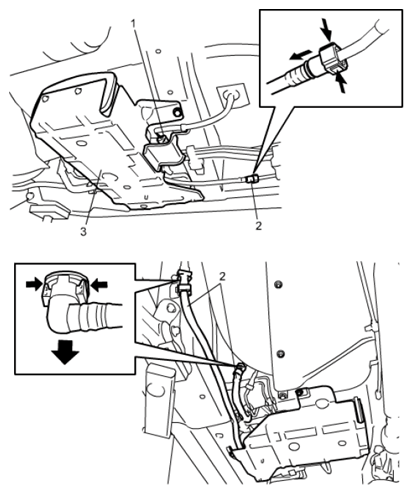 1
3
2
2