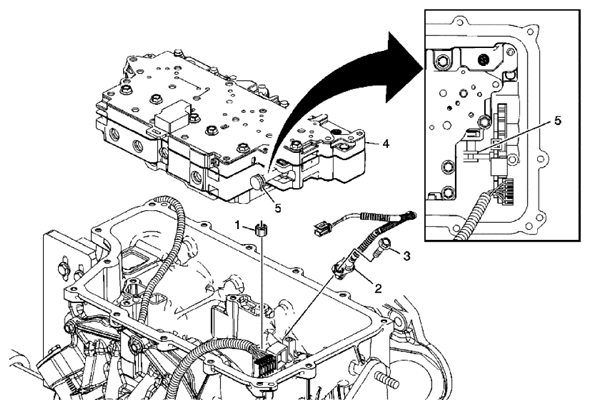 5
4
5
1
3
2