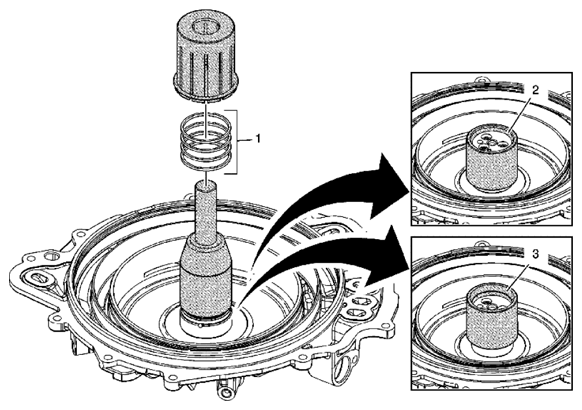 1
2
3