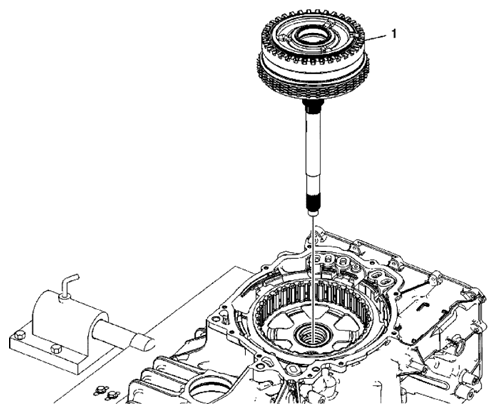 1