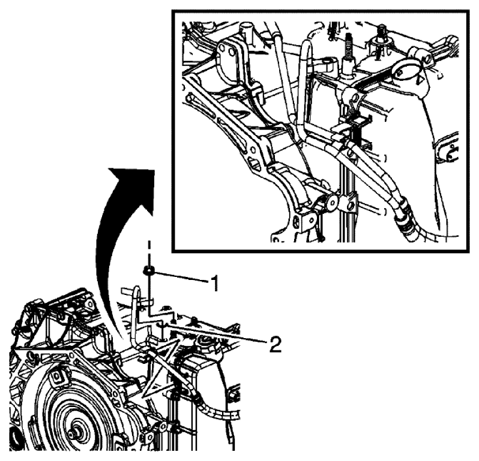 1
2