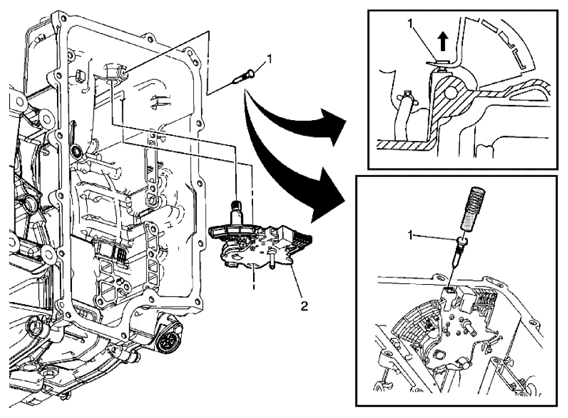 1
2
1
1