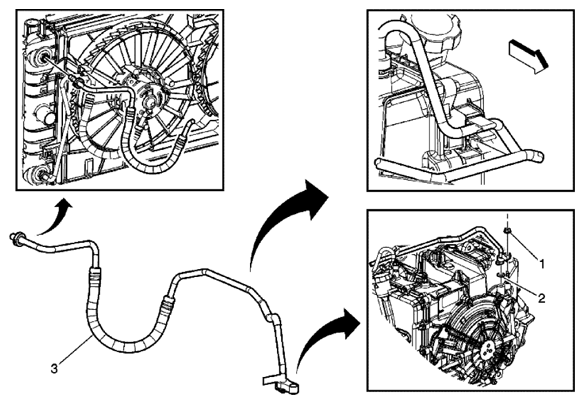 1
2
3