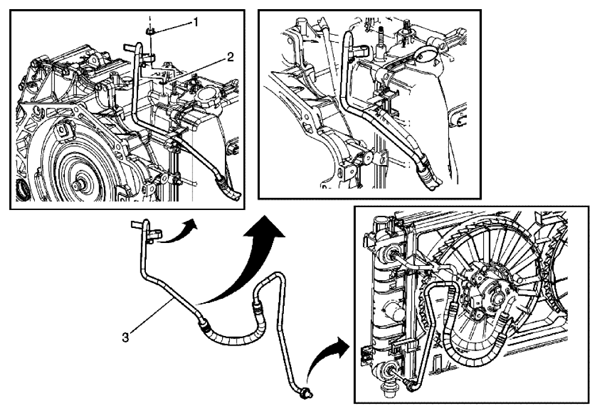 1
2
3