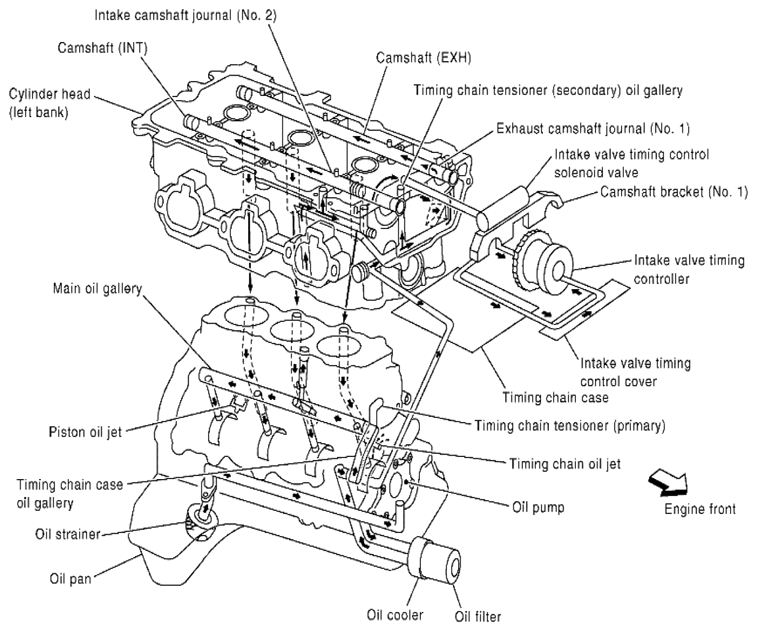 Intake camshaft journal (No. 2)

Camshaft (INT)

Camshaft (EXH)

Cylinder head (left bank)

Timing chain tensioner (secondary) oil gallery

Exhaust camshaft journal (No. 1)

Intake valve timing control solenoid valve

Camshaft bracket (No. 1)

Intake valve timing controller

Main oil gallery

Intake valve timing control cover

Timing chain case

Piston oil jet

Timing chain tensioner (primary)

Timing chain oil jet

Timing chain case oil gallery

Oil pump

Engine front

Oil strainer

Oil pan

Oil cooler

Oil filter