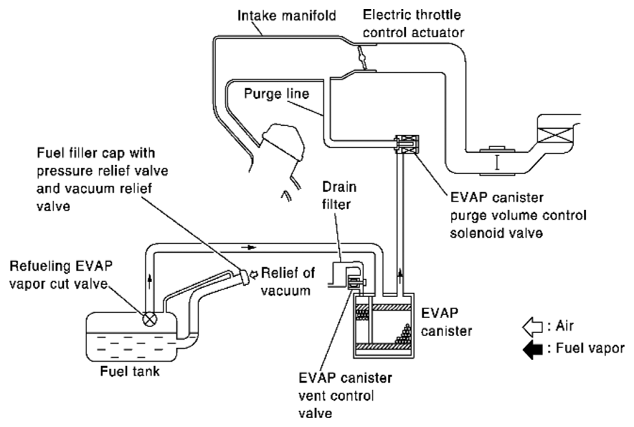 Intake manifold

Electric throttle control actuator

Purge line

Fuel filler cap with pressure relief valve and vacuum relief valve

Drain filter

EVAP canister purge volume control solenoid valve

Refueling EVAP vapor cut valve

Relief of vacuum

EVAP canister

: Air

: Fuel vapor

Fuel tank

EVAP canister vent control valve