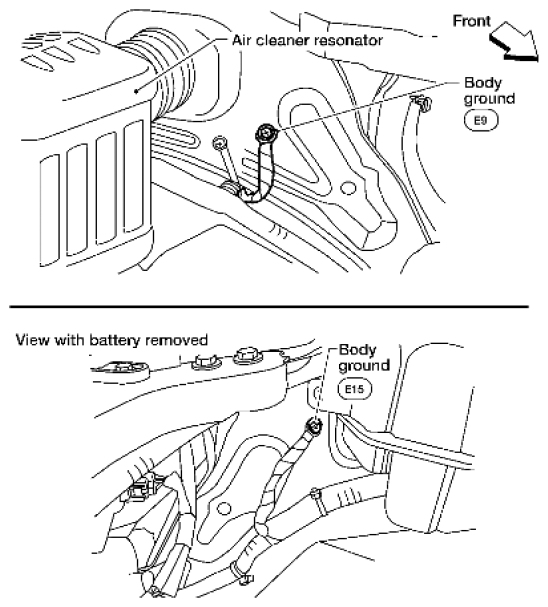 Front

Air cleaner resonator

Body ground

E9

View with battery removed

Body ground

E15