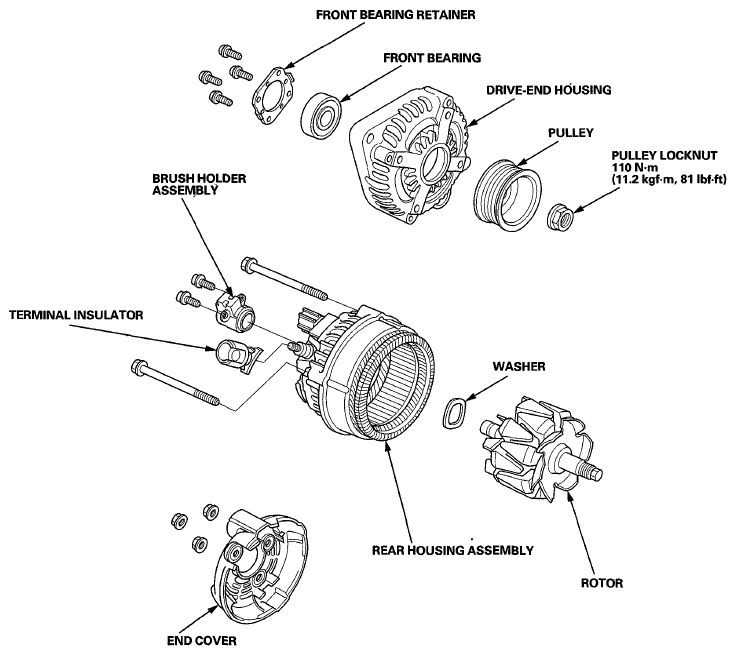 FRONT BEARING RETAINER

FRONT BEARING

DRIVE-END HOUSING

PULLEY

PULLEY LOCKNUT
110 N·m
(11.2 kgf·m, 81 lbf·ft)

BRUSH HOLDER ASSEMBLY

TERMINAL INSULATOR

WASHER

REAR HOUSING ASSEMBLY

ROTOR

END COVER