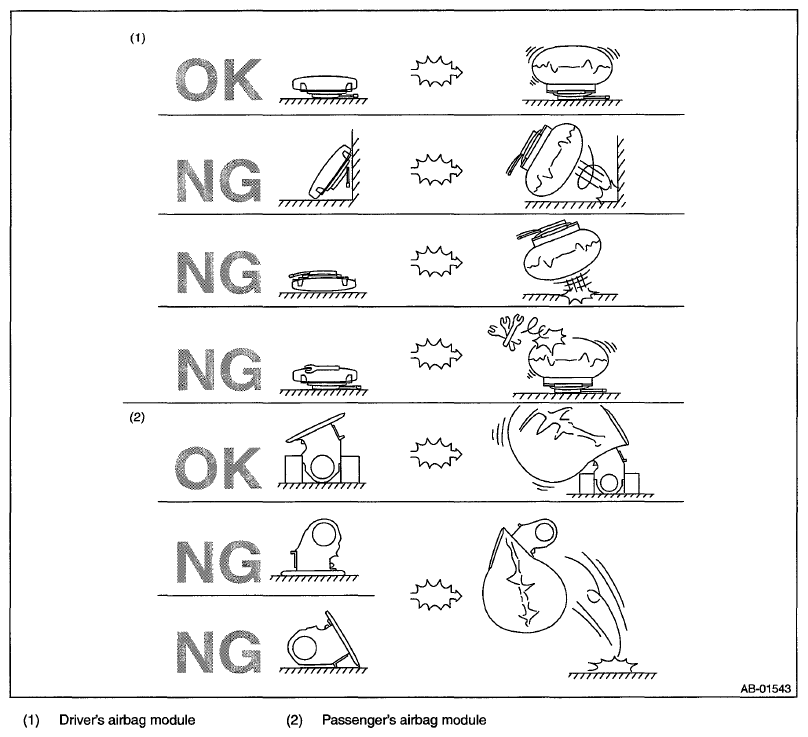 (1)

OK

NG

NG

NG

(2)

OK

NG

NG

AB-01543

(1) Driver's airbag module (2) Passenger's airbag module