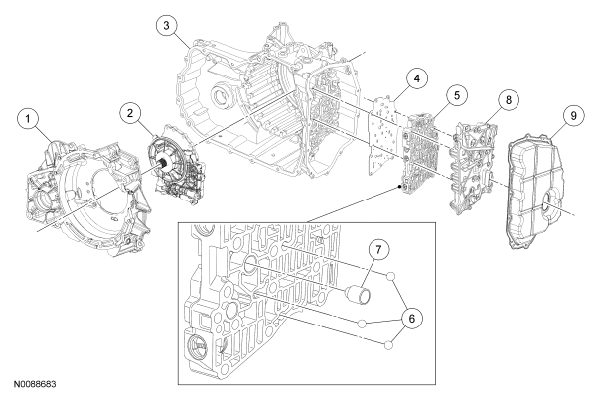 3
4
5
8
9
1
2
7
6
N0088683