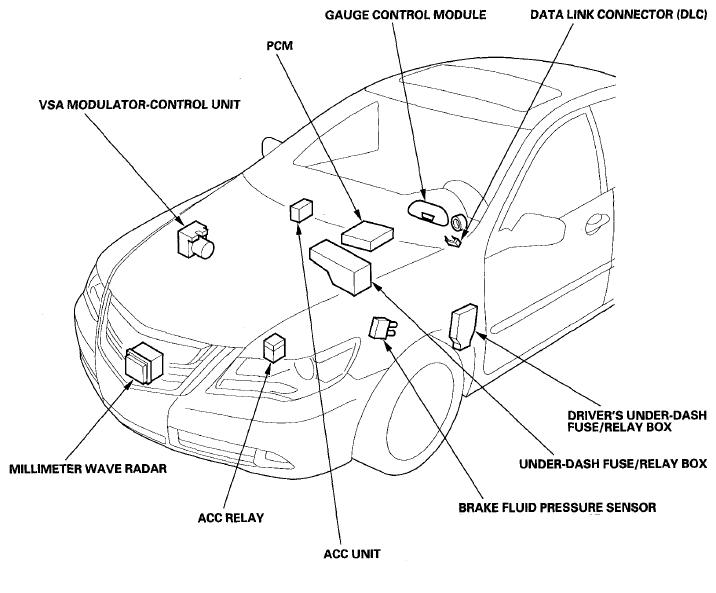 GAUGE CONTROL MODULE
DATA LINK CONNECTOR (DLC)
PCM
VSA MODULATOR-CONTROL UNIT
DRIVER'S UNDER-DASH FUSE/RELAY BOX
UNDER-DASH FUSE/RELAY BOX
MILLIMETER WAVE RADAR
BRAKE FLUID PRESSURE SENSOR
ACC RELAY
ACC UNIT