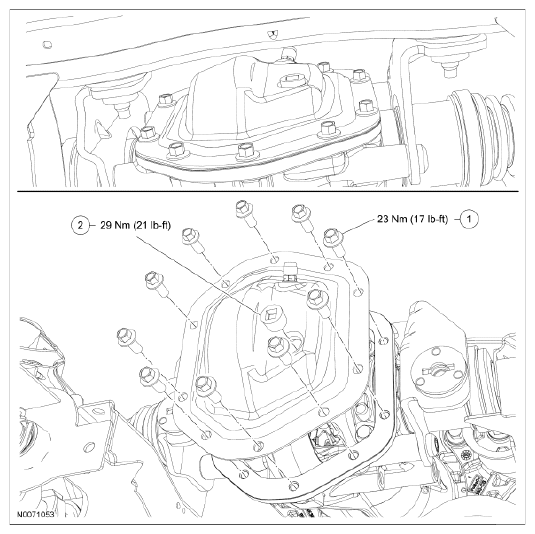 2 29 Nm (21 lb-ft)

23 Nm (17 lb-ft) 1

N0071053