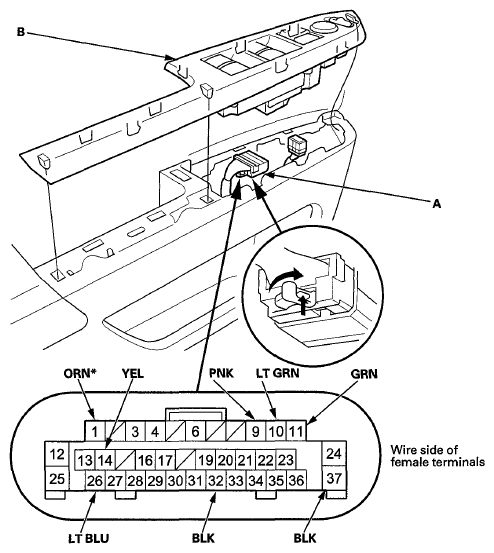 B

A

ORN*
YEL
PNK
LT GRN
GRN

1 3 4 6 9 10 11
12 13 14 16 17 19 20 21 22 23 24
25 26 27 28 29 30 31 32 33 34 35 36 37

Wire side of female terminals

LT BLU
BLK
BLK