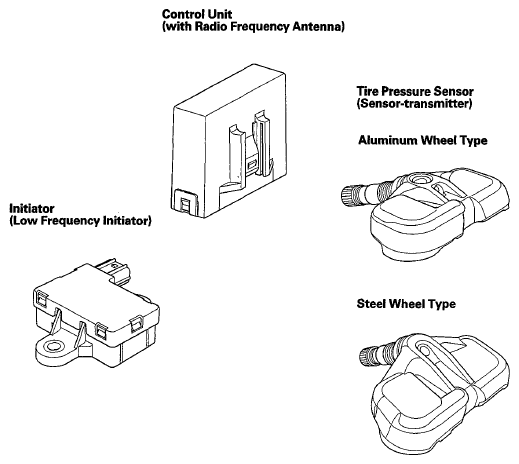 Control Unit
(with Radio Frequency Antenna)

Tire Pressure Sensor
(Sensor-transmitter)

Aluminum Wheel Type

Initiator
(Low Frequency Initiator)

Steel Wheel Type