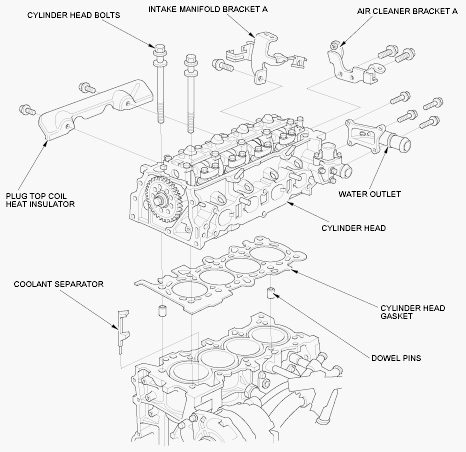 CYLINDER HEAD BOLTS

INTAKE MANIFOLD BRACKET A

AIR CLEANER BRACKET A

PLUG TOP COIL HEAT INSULATOR

WATER OUTLET

CYLINDER HEAD

COOLANT SEPARATOR

CYLINDER HEAD GASKET

DOWEL PINS