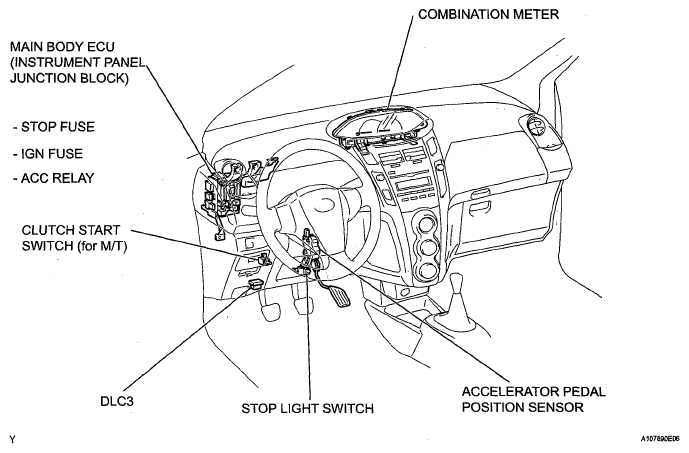 COMBINATION METER

MAIN BODY ECU
(INSTRUMENT PANEL
JUNCTION BLOCK)

- STOP FUSE
- IGN FUSE
- ACC RELAY

CLUTCH START
SWITCH (for M/T)

DLC3

STOP LIGHT SWITCH

ACCELERATOR PEDAL
POSITION SENSOR

Y

A107890E06