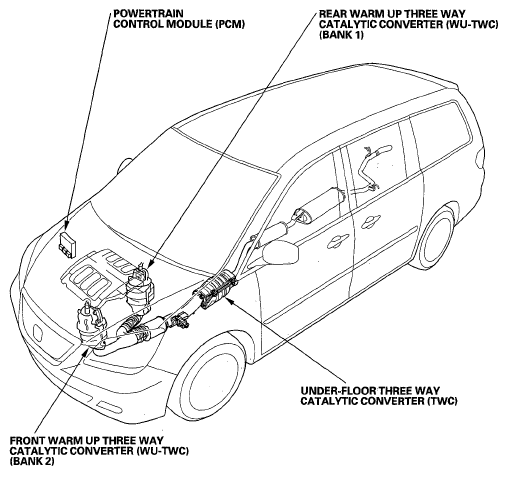 POWERTRAIN CONTROL MODULE (PCM)

REAR WARM UP THREE WAY CATALYTIC CONVERTER (WU-TWC) (BANK 1)

UNDER-FLOOR THREE WAY CATALYTIC CONVERTER (TWC)

FRONT WARM UP THREE WAY CATALYTIC CONVERTER (WU-TWC) (BANK 2)