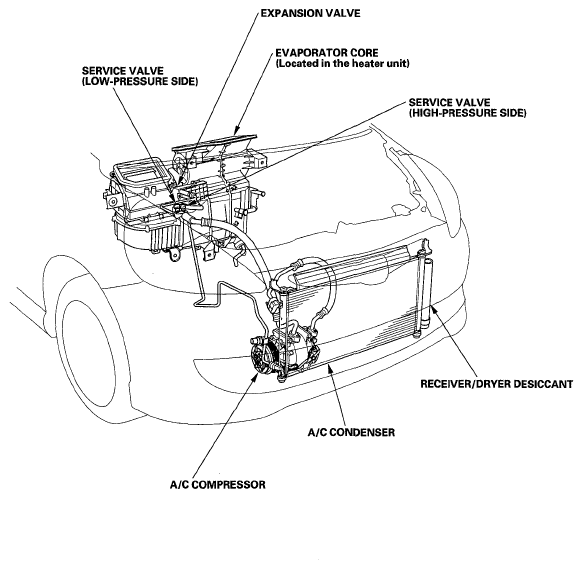 EXPANSION VALVE

EVAPORATOR CORE
(Located in the heater unit)

SERVICE VALVE
(LOW-PRESSURE SIDE)

SERVICE VALVE
(HIGH-PRESSURE SIDE)

RECEIVER/DRYER DESICCANT

A/C CONDENSER

A/C COMPRESSOR