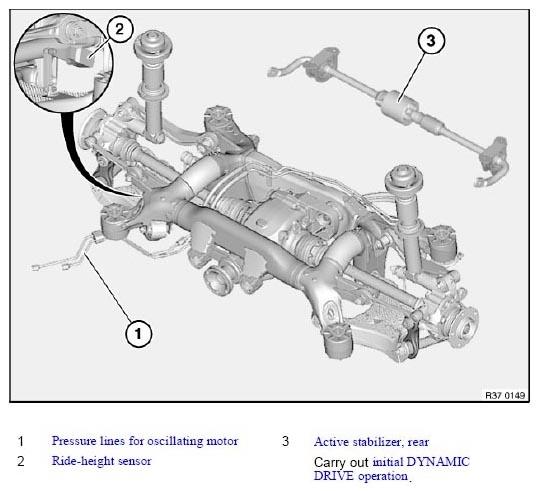 2

3

1

R37 0149

1 Pressure lines for oscillating motor

2 Ride-height sensor

3 Active stabilizer, rear

Carry out initial DYNAMIC DRIVE operation.