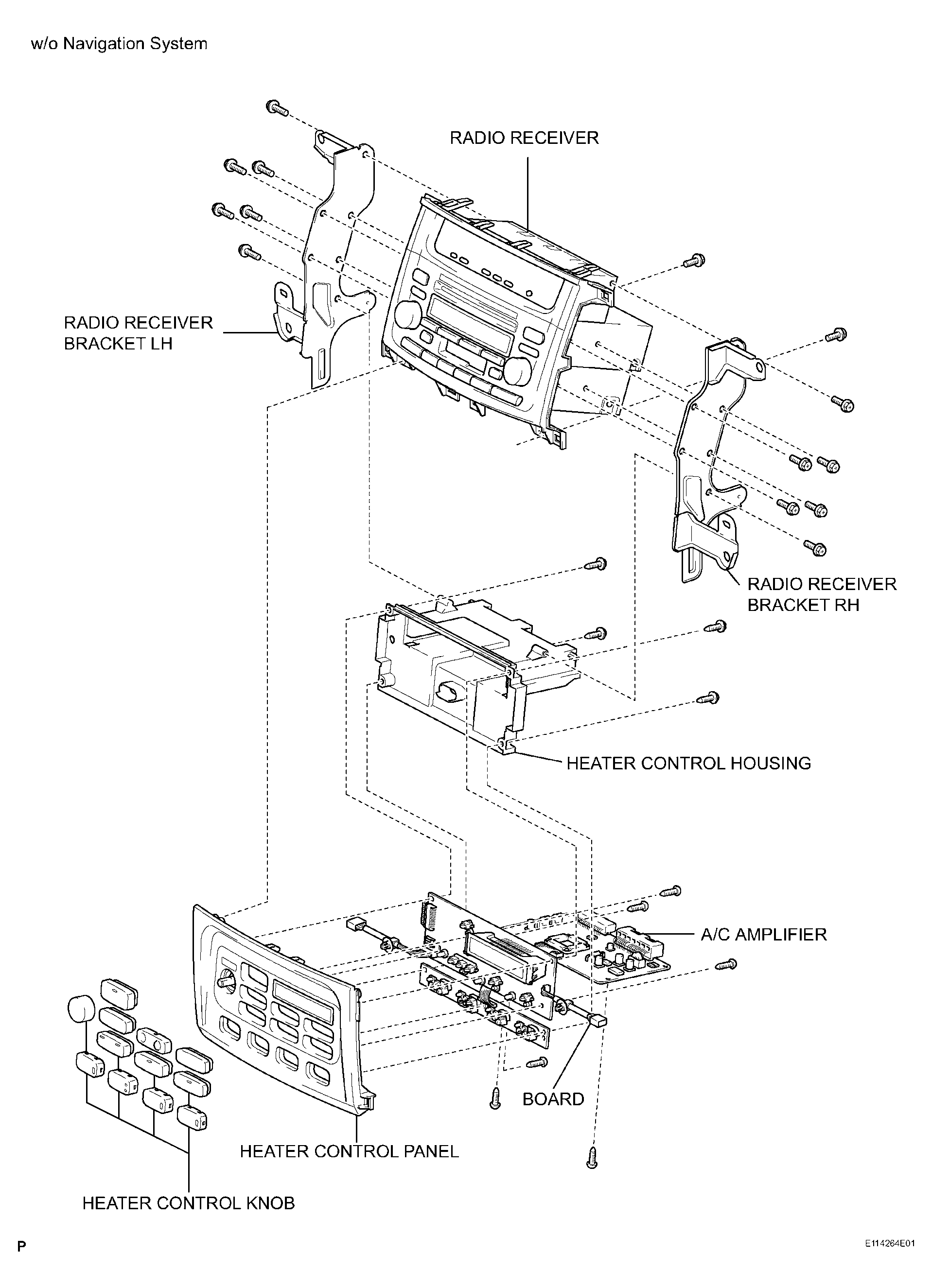 w/o Navigation System

RADIO RECEIVER

RADIO RECEIVER BRACKET LH

RADIO RECEIVER BRACKET RH

HEATER CONTROL HOUSING

A/C AMPLIFIER

BOARD

HEATER CONTROL PANEL

HEATER CONTROL KNOB

P

E114264E01