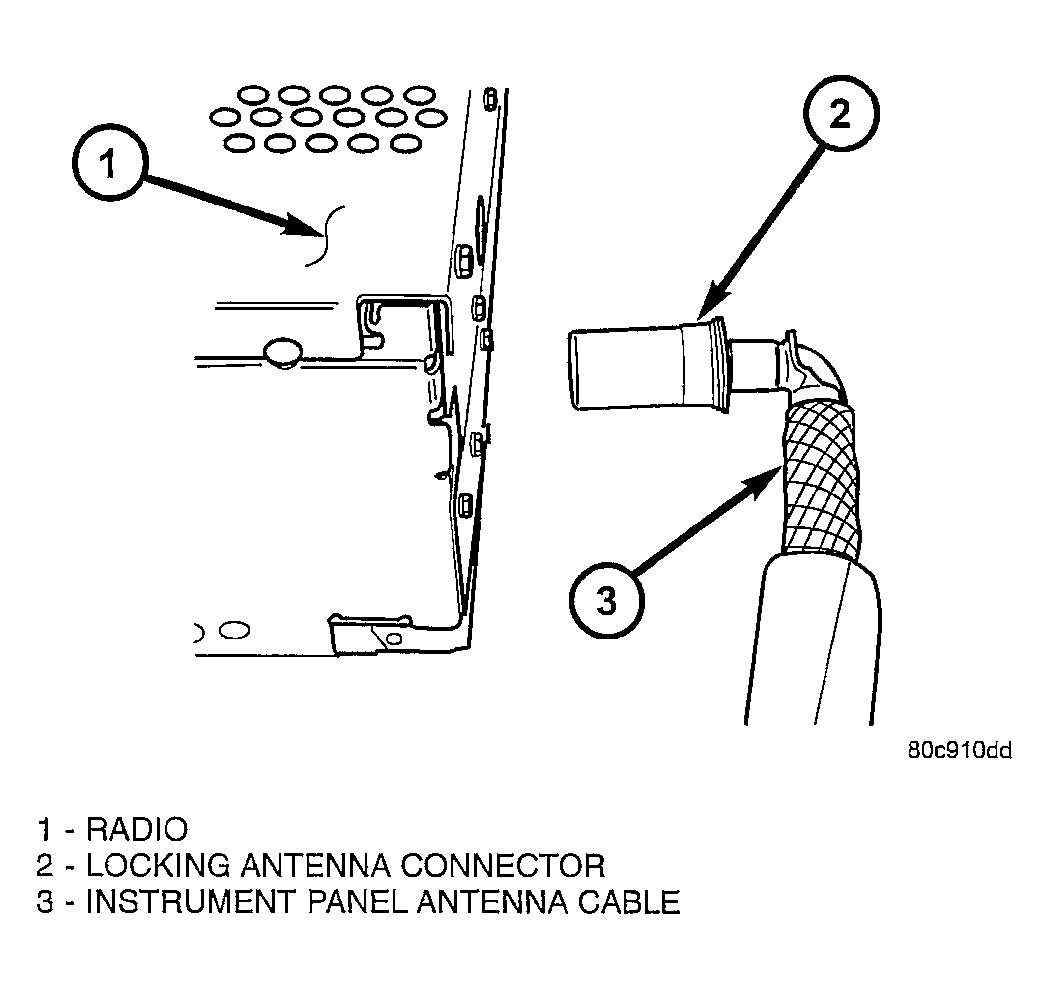 1

2

3

80c910dd

1 - RADIO
2 - LOCKING ANTENNA CONNECTOR
3 - INSTRUMENT PANEL ANTENNA CABLE