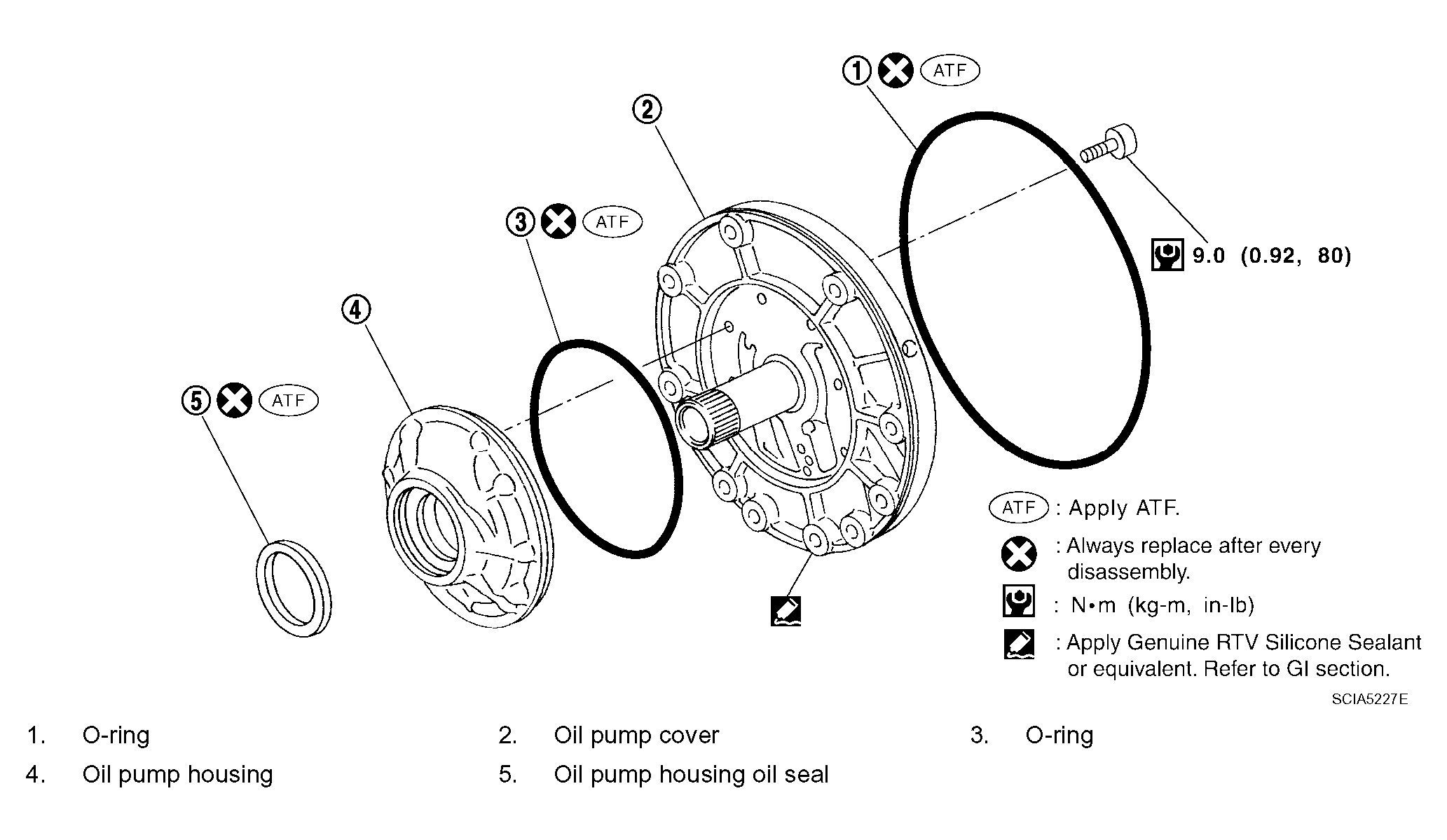 1 ATF

2

3 ATF

4

5 ATF

9.0 (0.92, 80)

ATF : Apply ATF.

: Always replace after every disassembly.

: N•m (kg-m, in-lb)

: Apply Genuine RTV Silicone Sealant or equivalent. Refer to GI section.

SCIA5227E

1. O-ring
2. Oil pump cover
3. O-ring
4. Oil pump housing
5. Oil pump housing oil seal