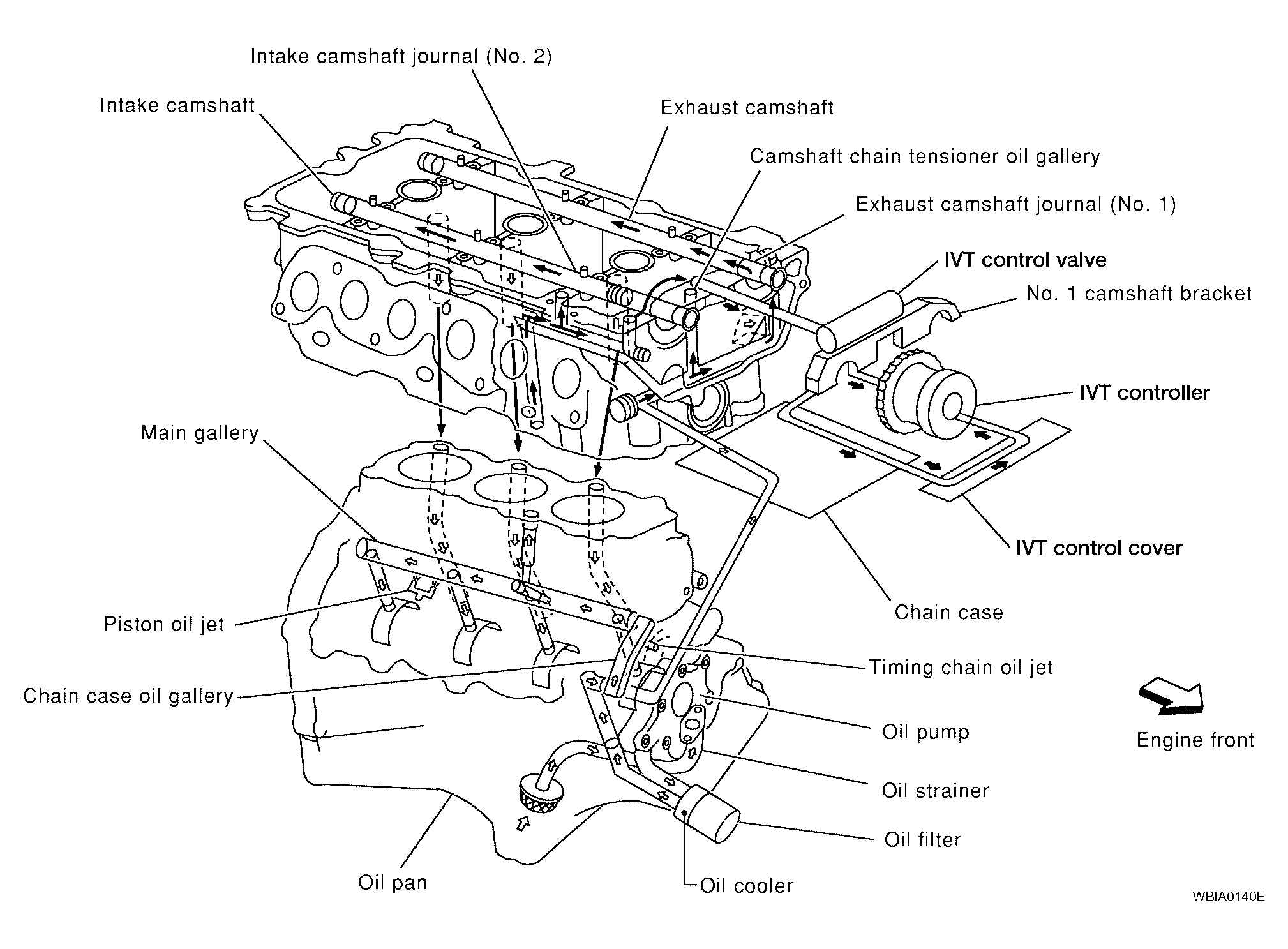 Intake camshaft journal (No. 2)

Intake camshaft

Exhaust camshaft

Camshaft chain tensioner oil gallery

Exhaust camshaft journal (No. 1)

IVT control valve

No. 1 camshaft bracket

IVT controller

Main gallery

IVT control cover

Chain case

Piston oil jet

Timing chain oil jet

Chain case oil gallery

Oil pump

Engine front

Oil strainer

Oil filter

Oil pan

Oil cooler

WBIA0140E