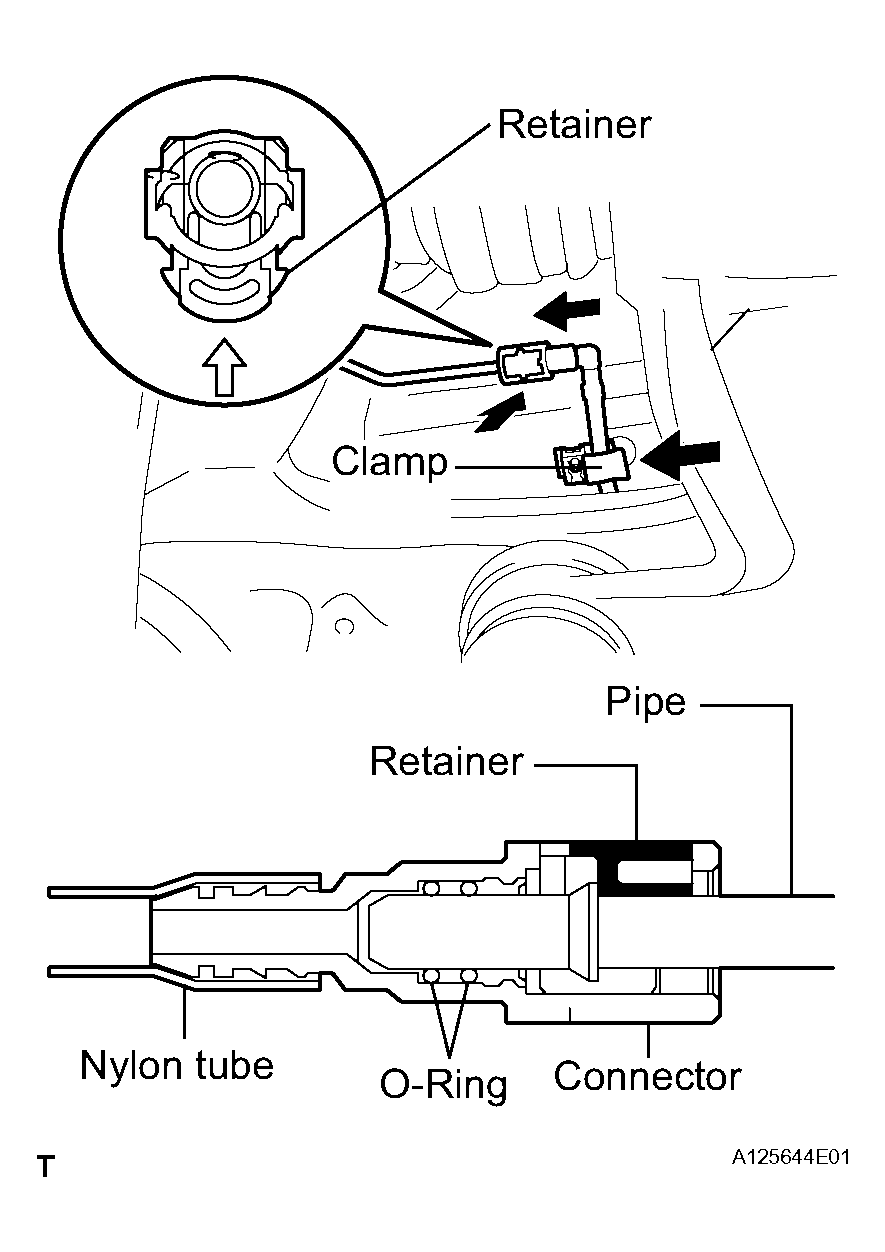 Retainer

Clamp

Pipe

Retainer

Nylon tube

O-Ring

Connector

T

A125644E01