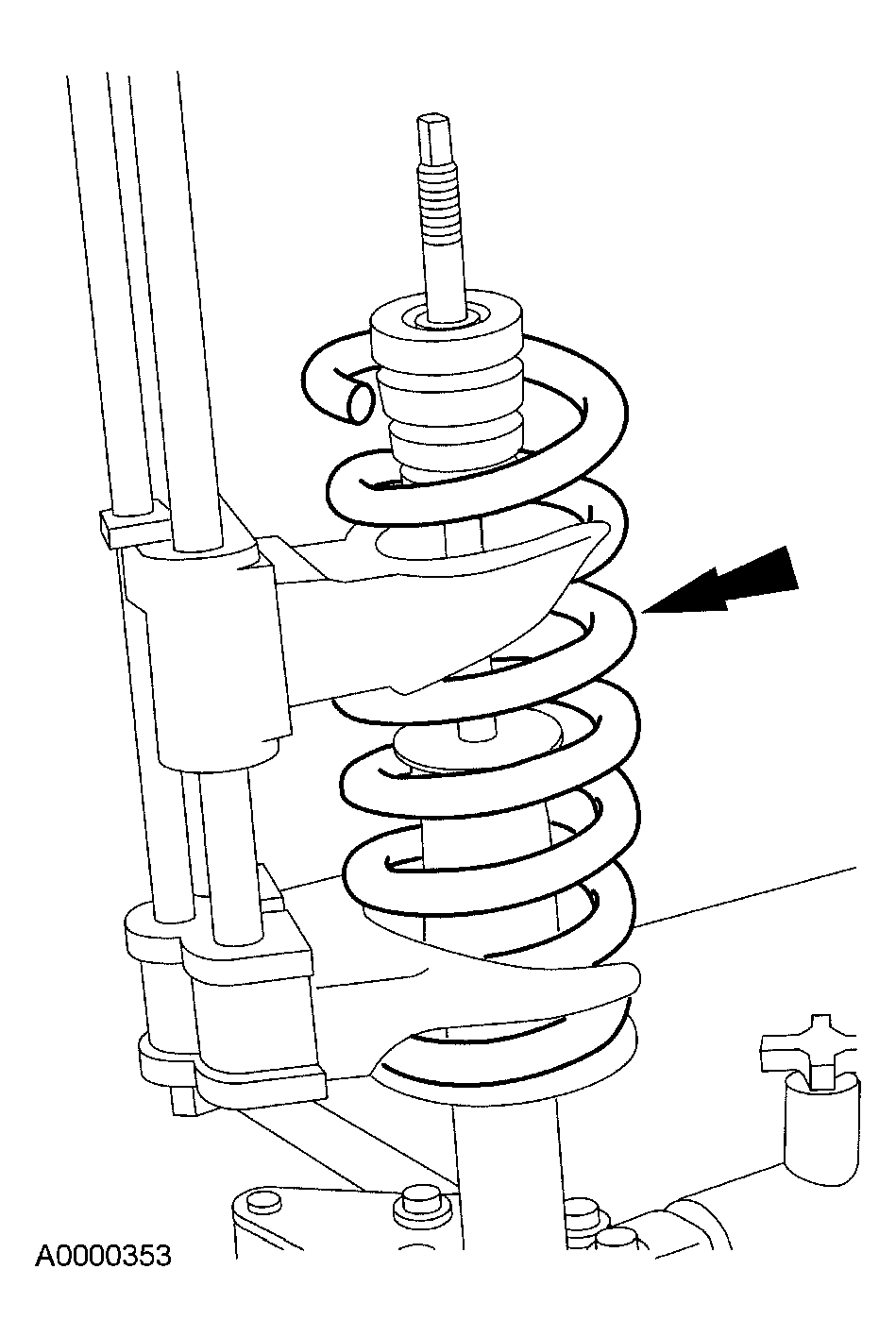 A0000353