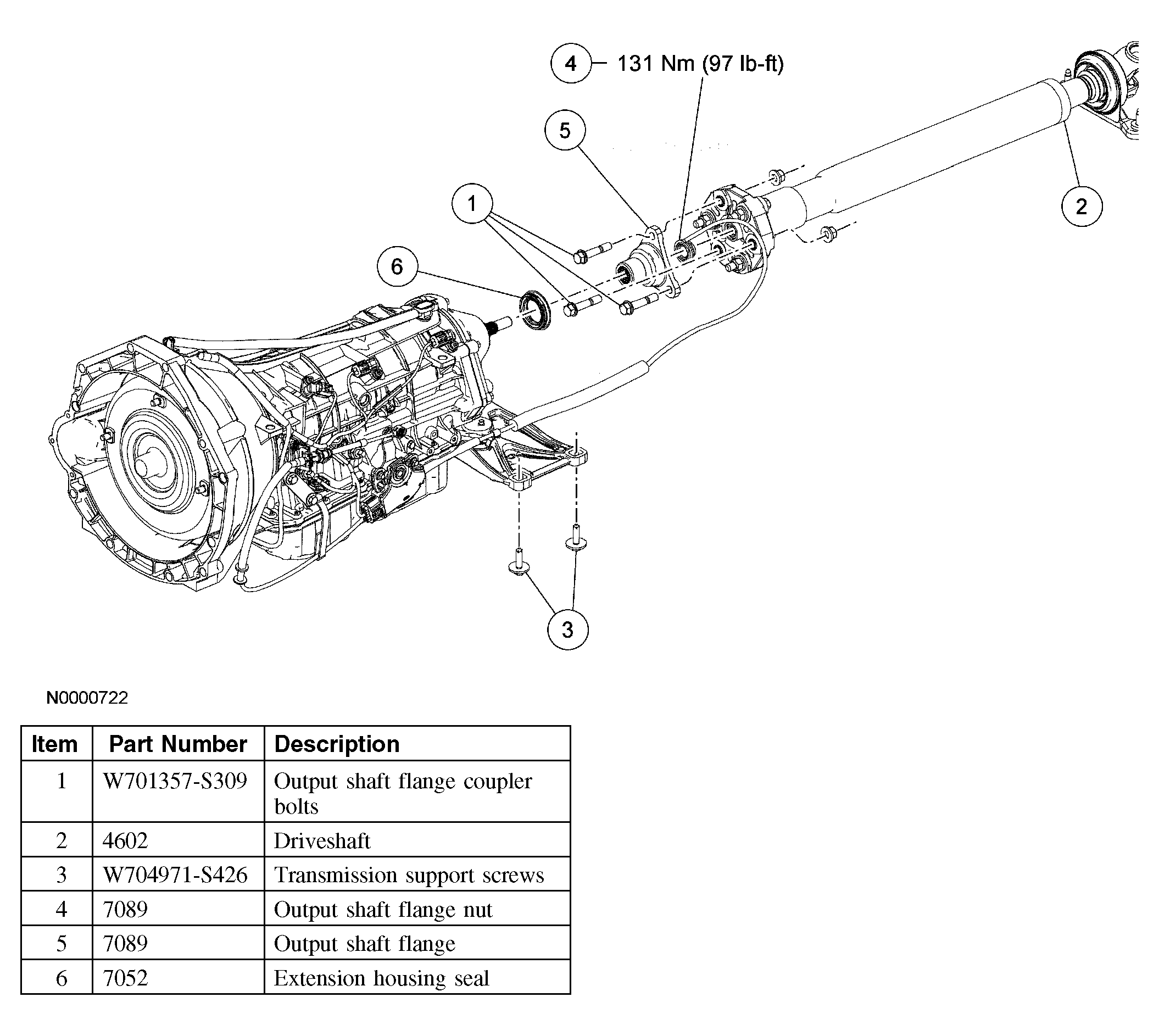 4 131 Nm (97 lb-ft)

5

1

2

6

3

N0000722

| Item | Part Number | Description |
|---|---|---|
| 1 | W701357-S309 | Output shaft flange coupler bolts |
| 2 | 4602 | Driveshaft |
| 3 | W704971-S426 | Transmission support screws |
| 4 | 7089 | Output shaft flange nut |
| 5 | 7089 | Output shaft flange |
| 6 | 7052 | Extension housing seal |