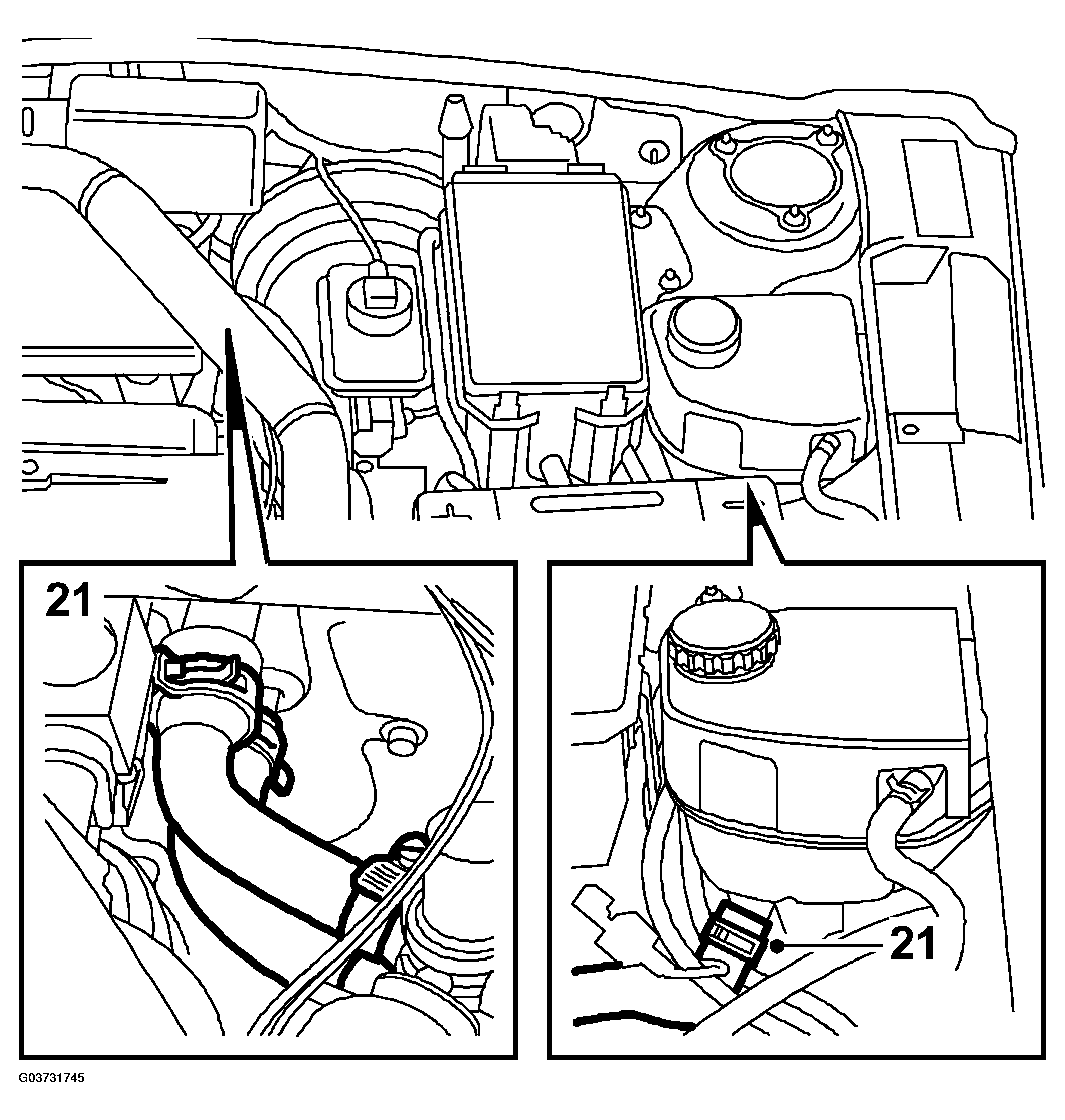 21

21

G03731745