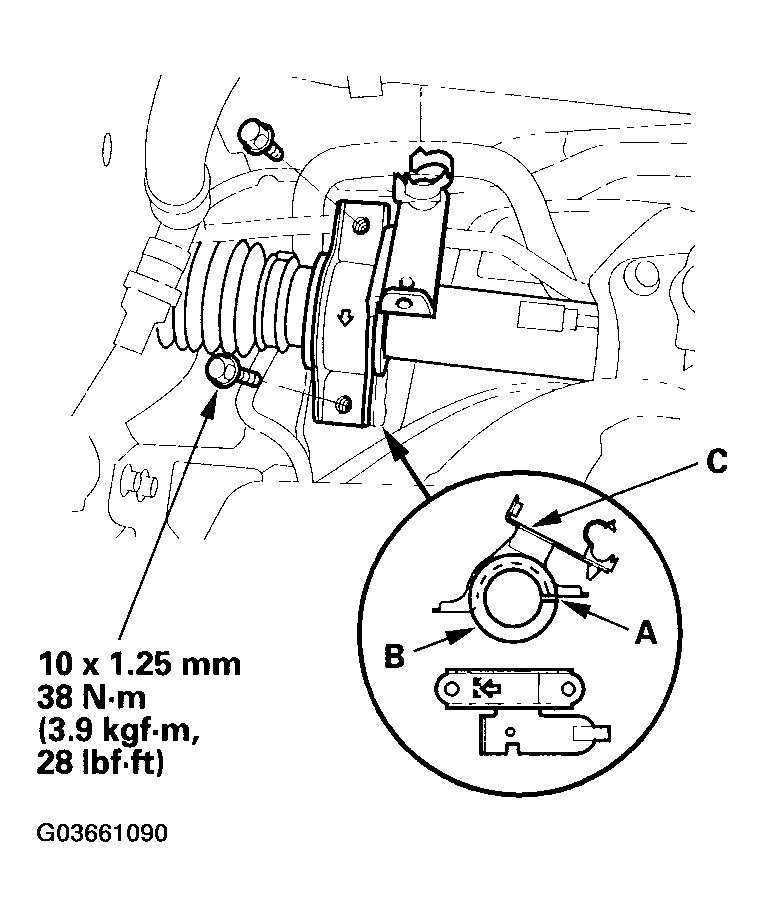 C

A

B

10 x 1.25 mm
38 N·m
(3.9 kgf·m,
28 lbf·ft)

G03661090