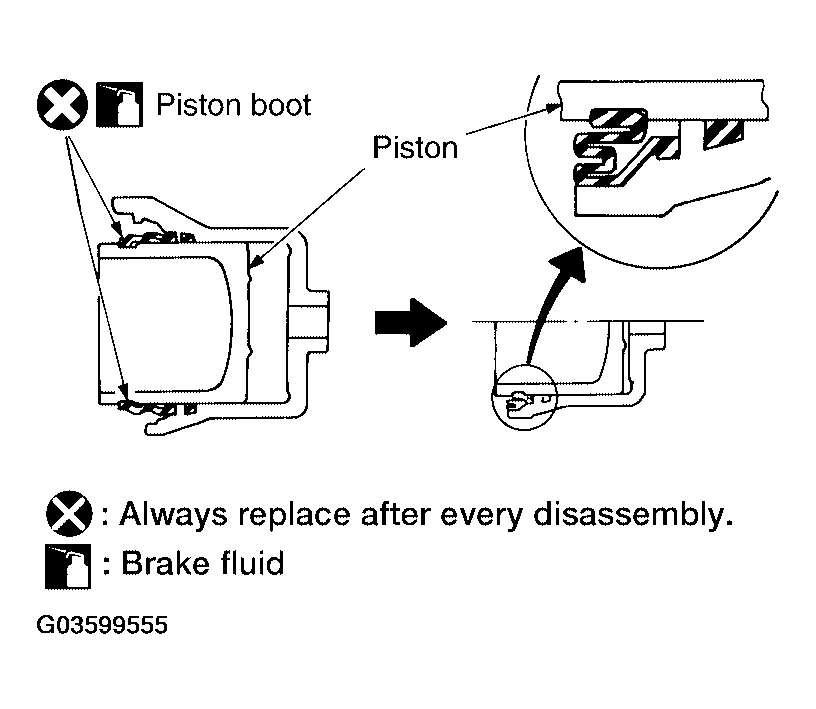 Piston boot

Piston

: Always replace after every disassembly.

: Brake fluid

G03599555