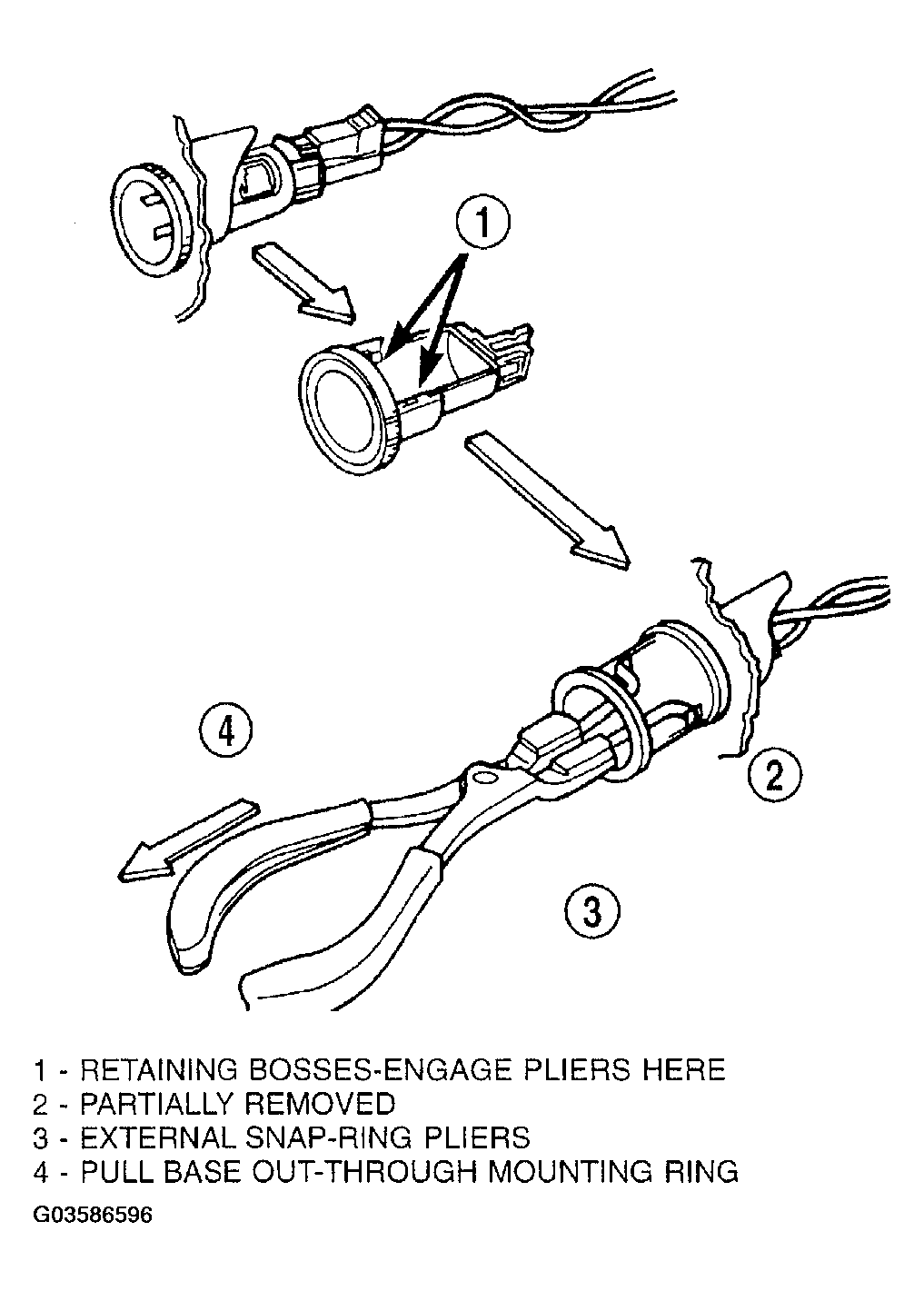 1

4

2

3

1 - RETAINING BOSSES-ENGAGE PLIERS HERE
2 - PARTIALLY REMOVED
3 - EXTERNAL SNAP-RING PLIERS
4 - PULL BASE OUT-THROUGH MOUNTING RING

G03586596