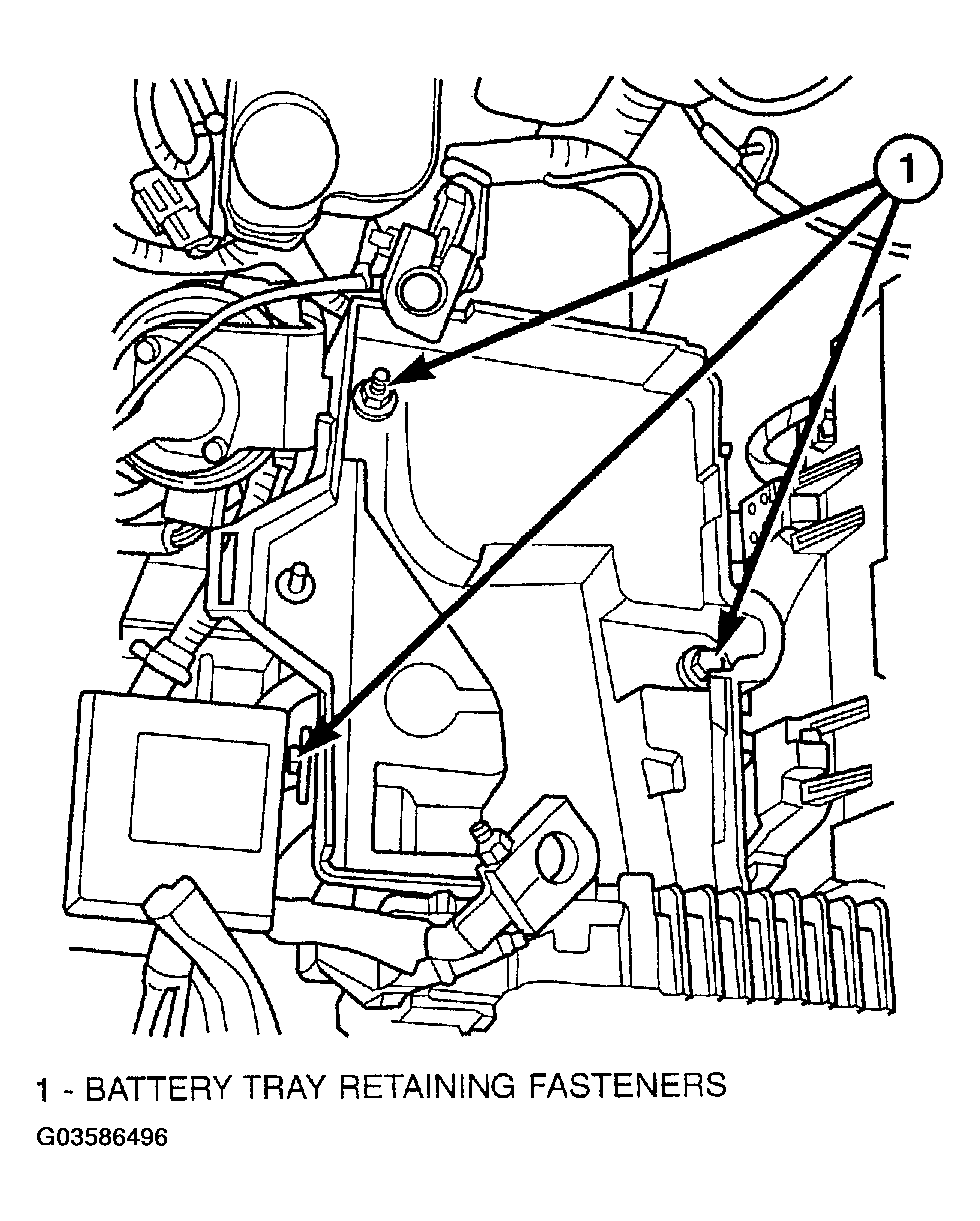 1

1 - BATTERY TRAY RETAINING FASTENERS

G03586496