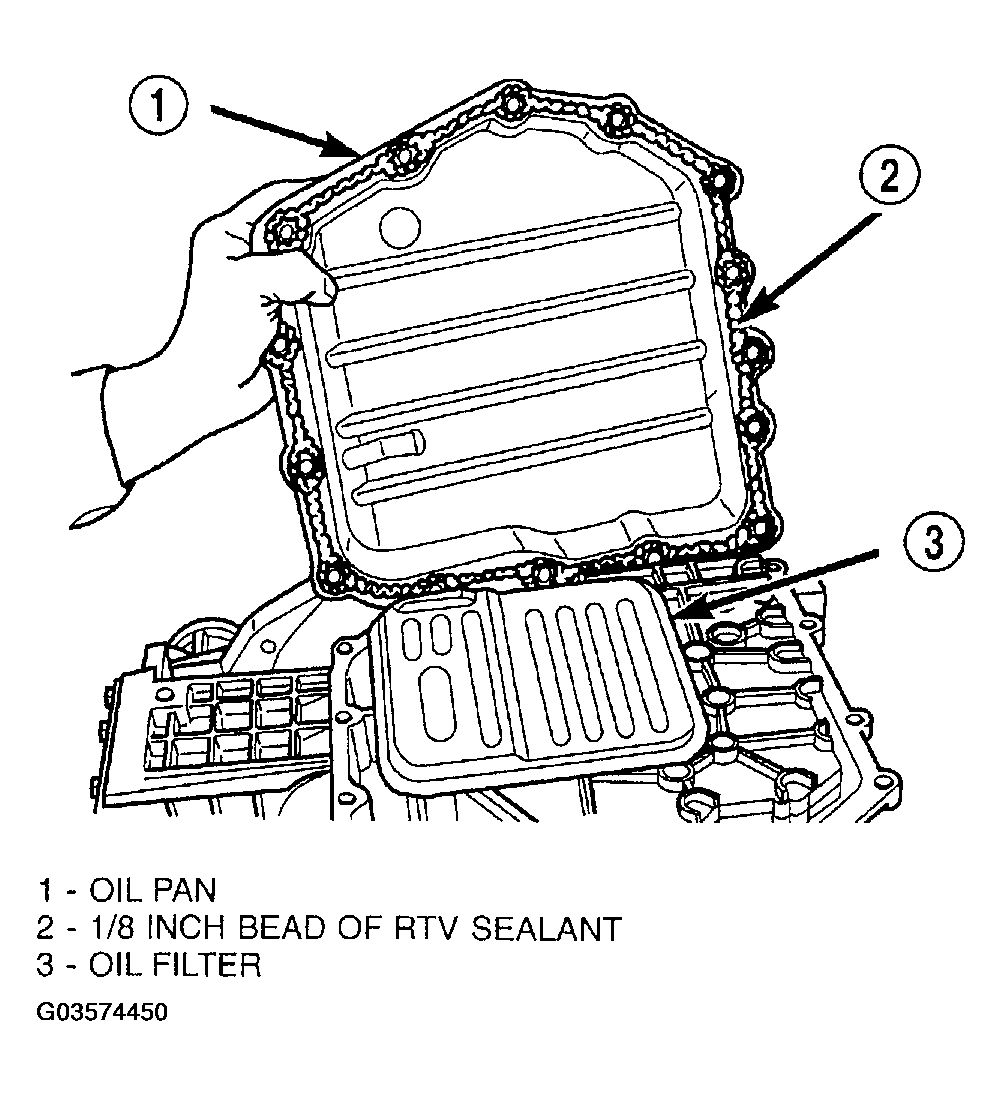 1

2

3

1 - OIL PAN
2 - 1/8 INCH BEAD OF RTV SEALANT
3 - OIL FILTER

G03574450