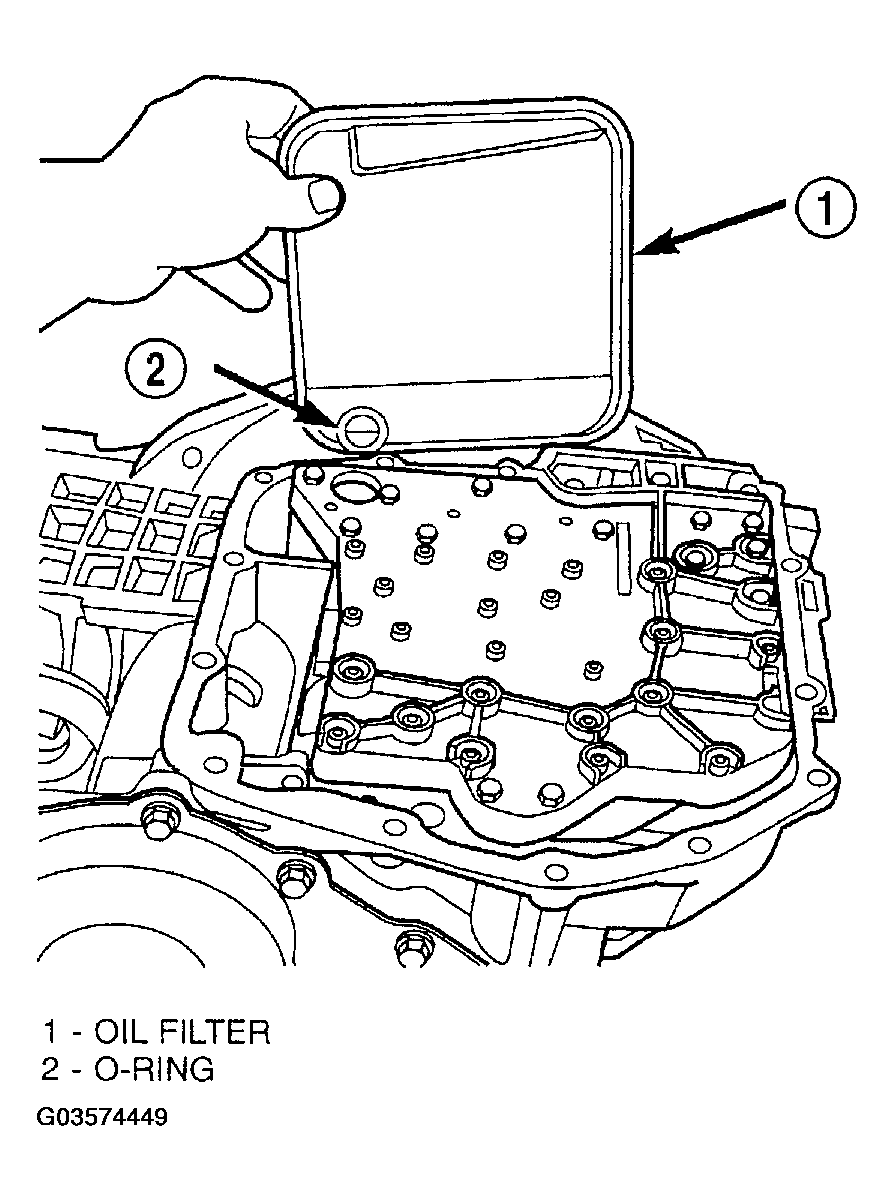 1

2

1 - OIL FILTER
2 - O-RING

G03574449