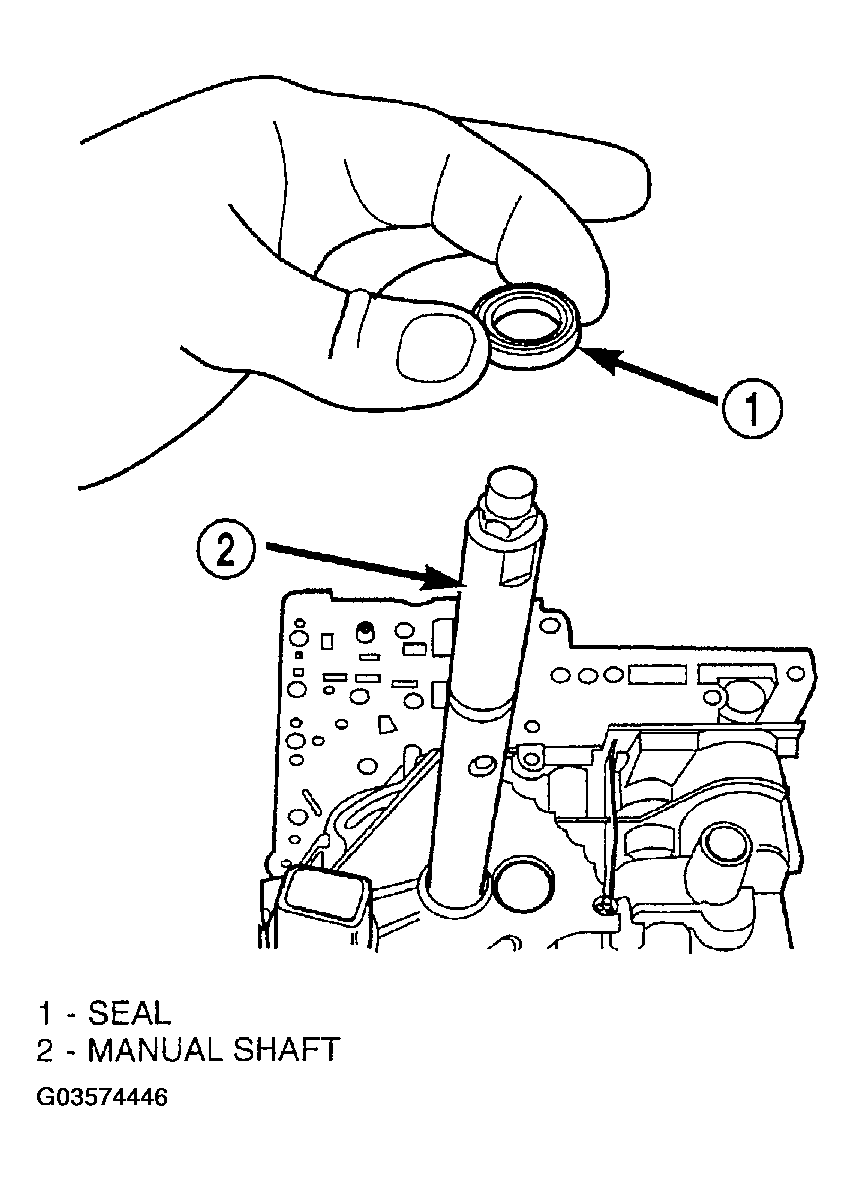 1

2

1 - SEAL
2 - MANUAL SHAFT

G03574446