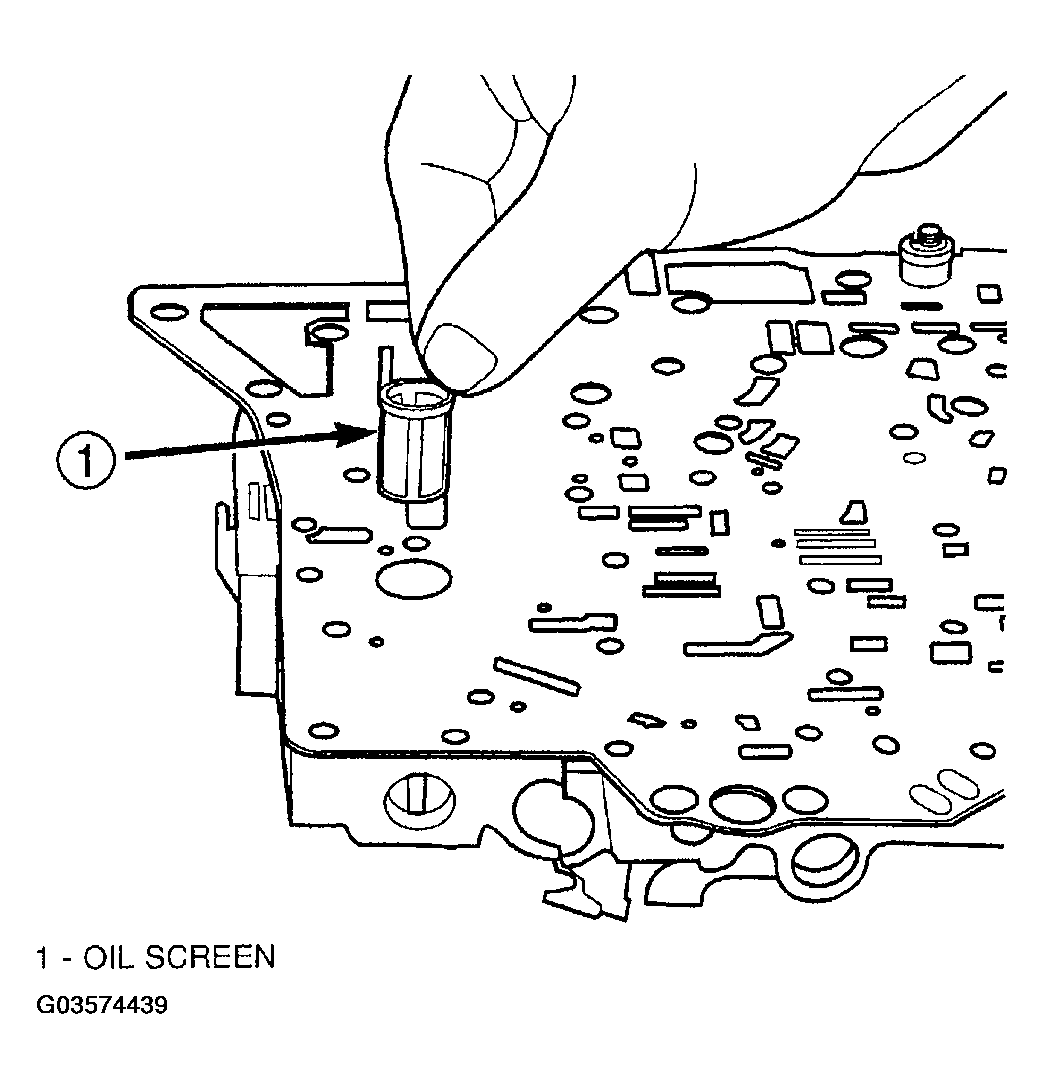 1

1 - OIL SCREEN

G03574439