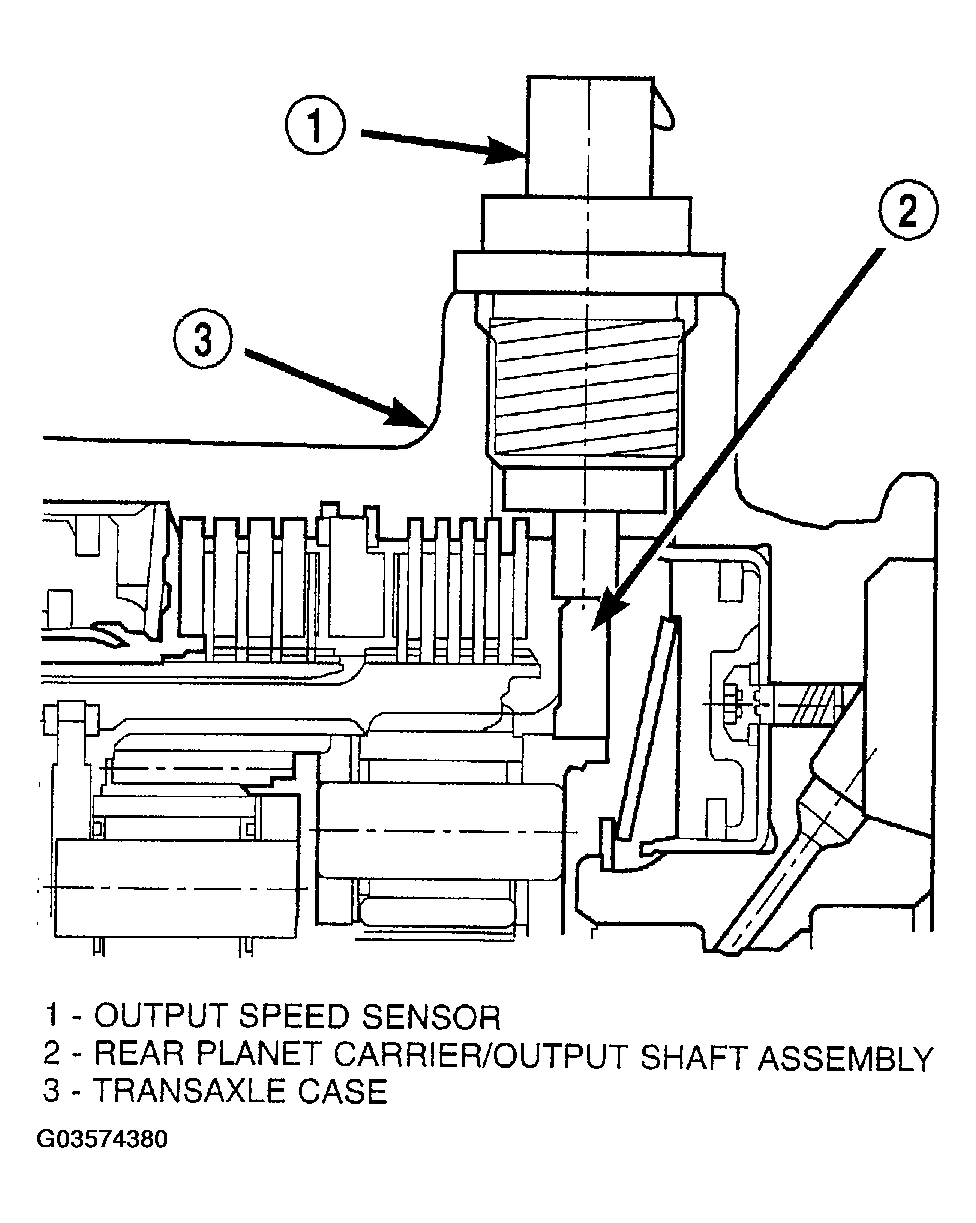 1

2

3

1 - OUTPUT SPEED SENSOR
2 - REAR PLANET CARRIER/OUTPUT SHAFT ASSEMBLY
3 - TRANSAXLE CASE

G03574380