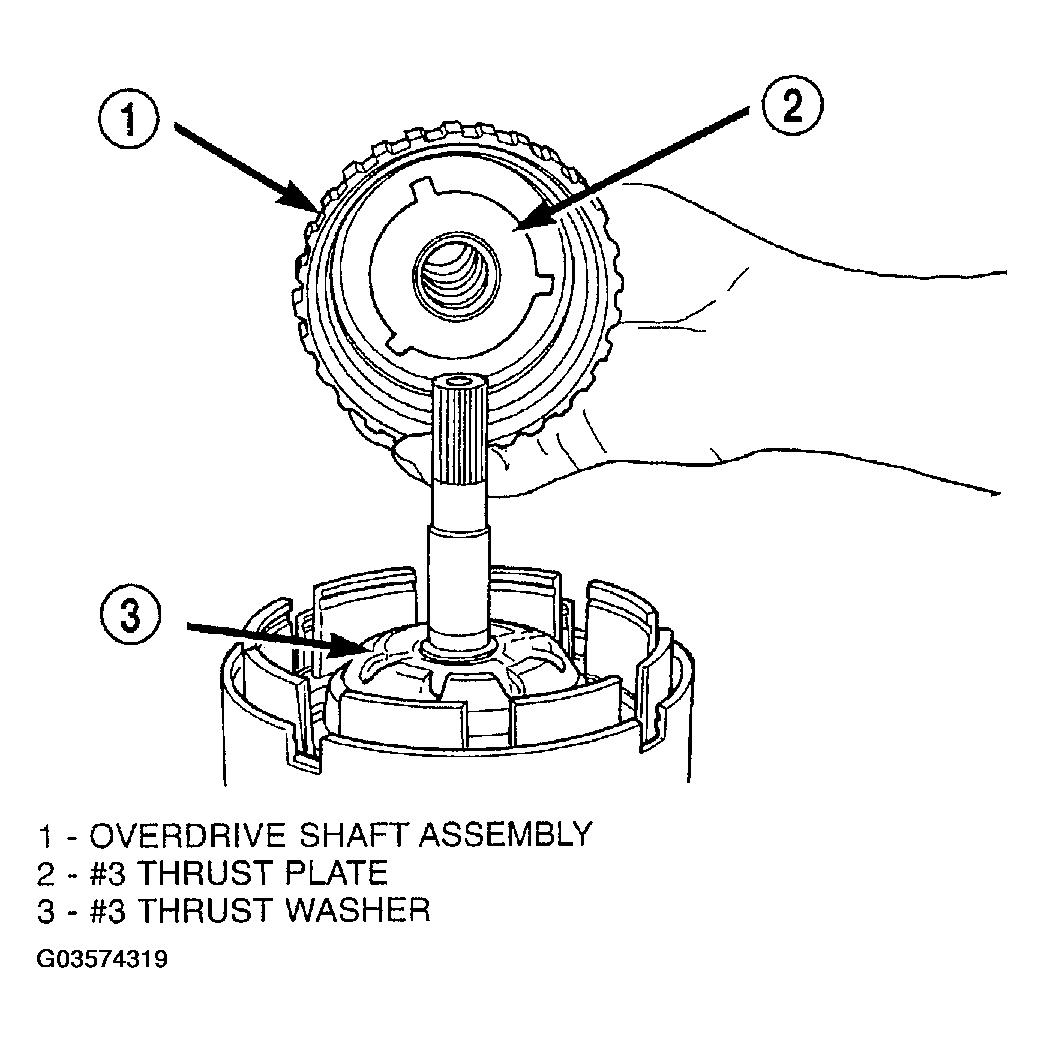 1

2

3

1 - OVERDRIVE SHAFT ASSEMBLY
2 - #3 THRUST PLATE
3 - #3 THRUST WASHER

G03574319