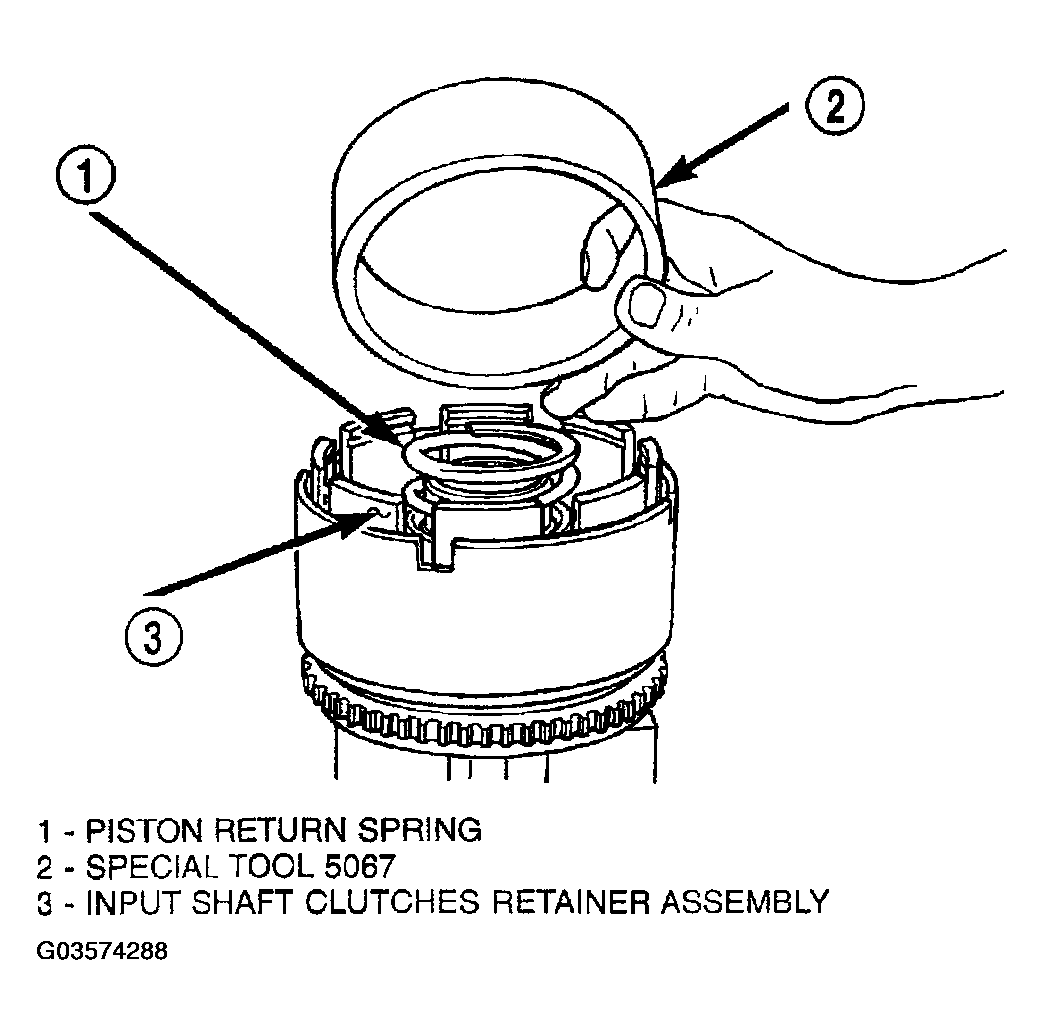 2

1

3

1 - PISTON RETURN SPRING
2 - SPECIAL TOOL 5067
3 - INPUT SHAFT CLUTCHES RETAINER ASSEMBLY

G03574288