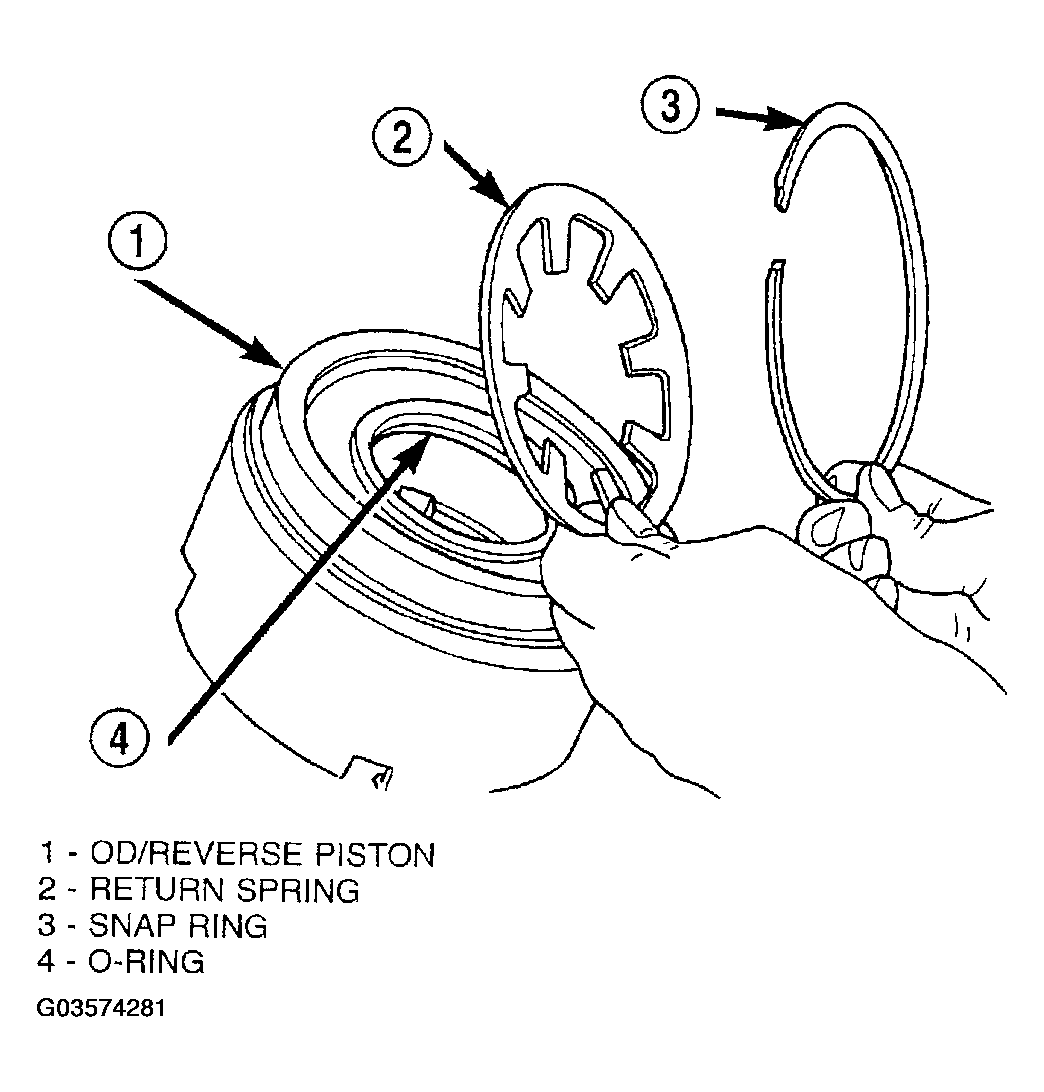 3
2
1
4

1 - OD/REVERSE PISTON
2 - RETURN SPRING
3 - SNAP RING
4 - O-RING

G03574281