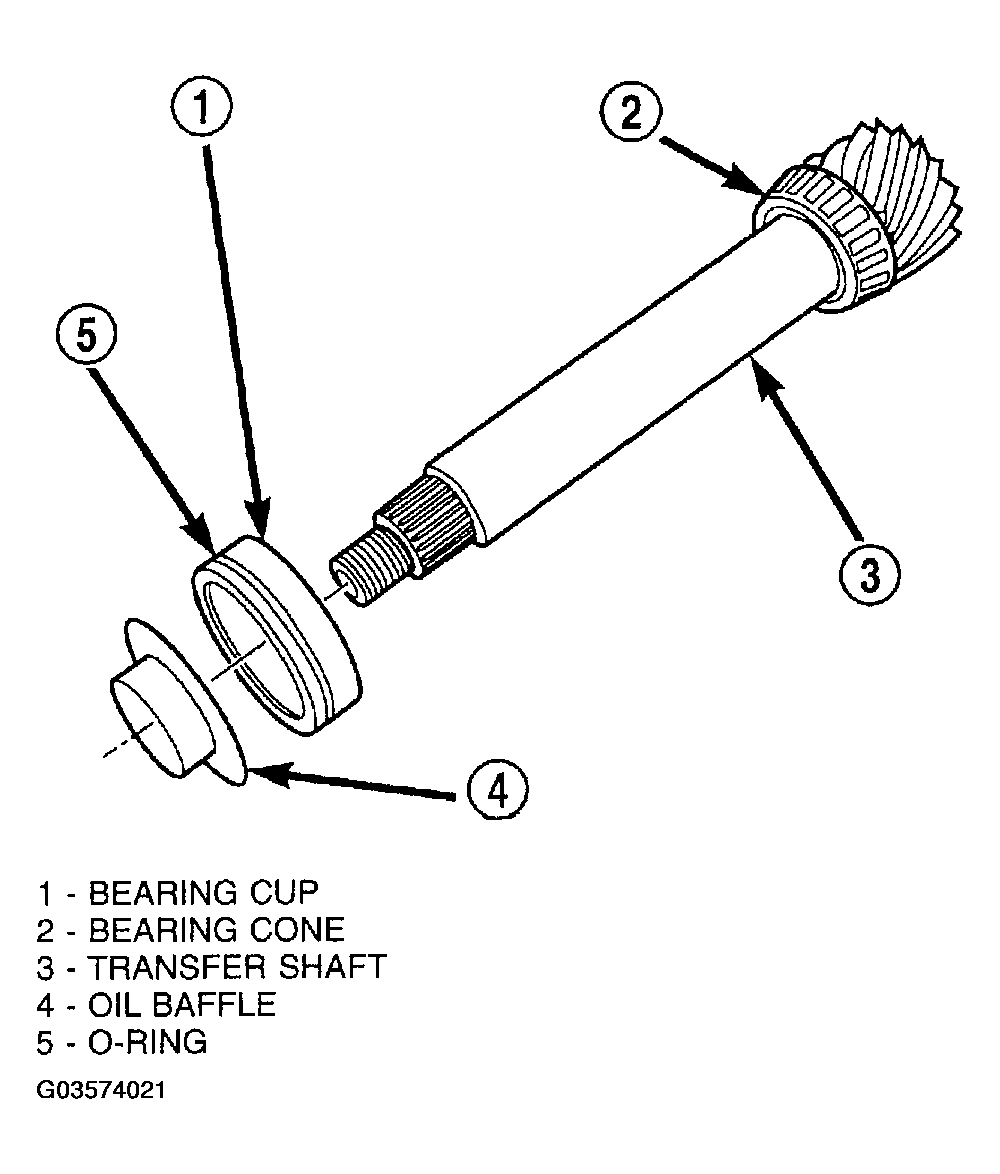 1
2
5
3
4

1 - BEARING CUP
2 - BEARING CONE
3 - TRANSFER SHAFT
4 - OIL BAFFLE
5 - O-RING

G03574021