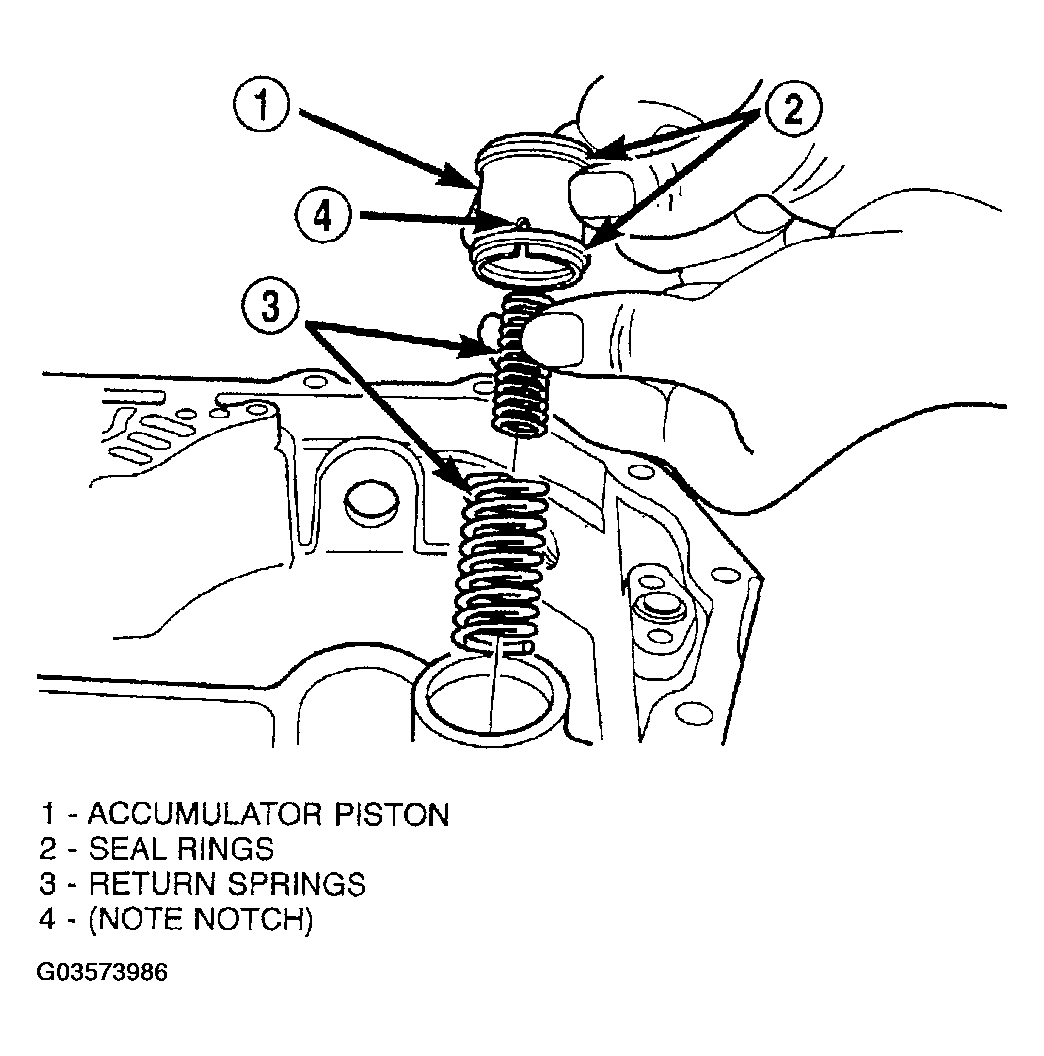 1
2
4
3

1 - ACCUMULATOR PISTON
2 - SEAL RINGS
3 - RETURN SPRINGS
4 - (NOTE NOTCH)

G03573986