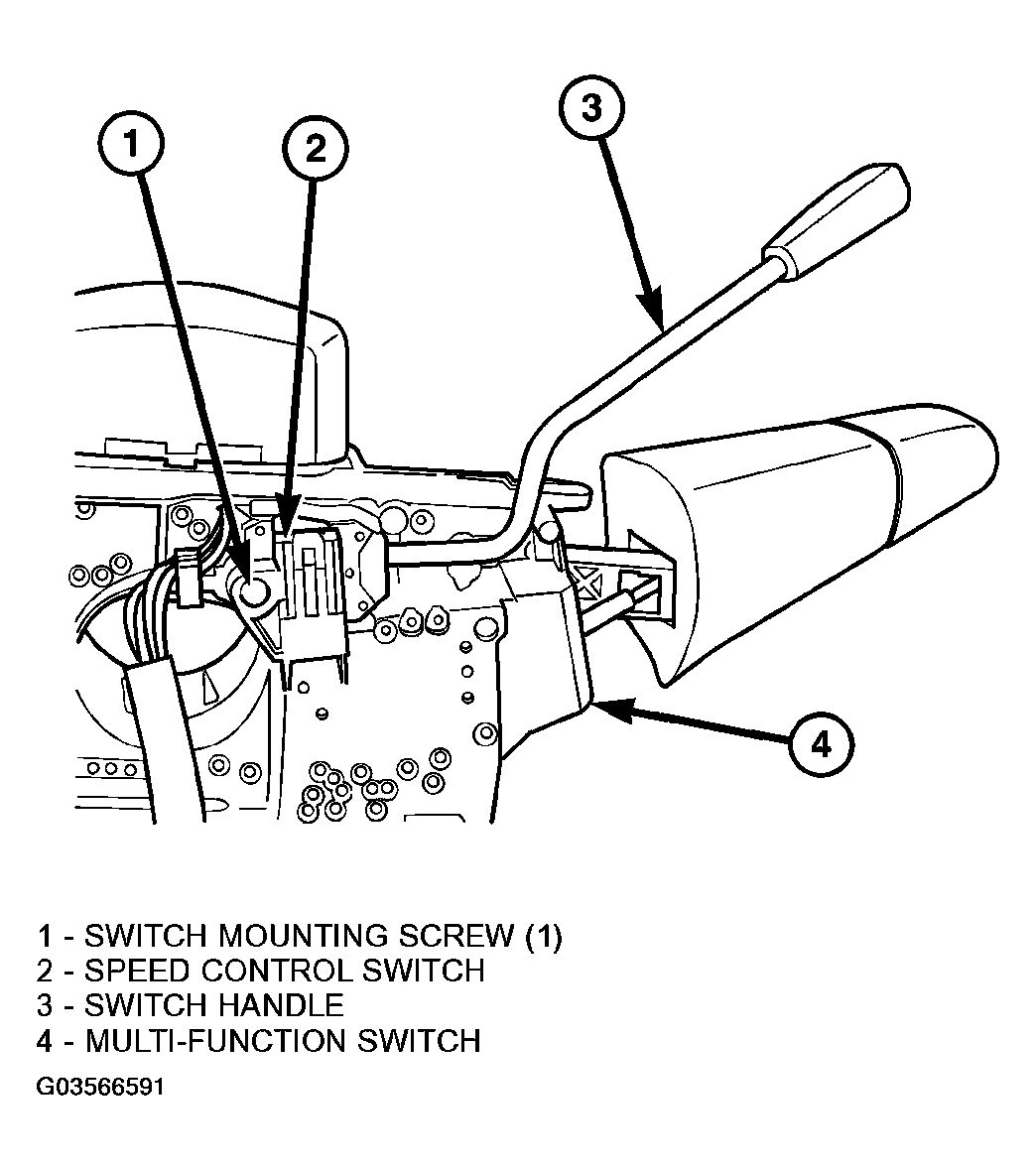 1
2
3
4

1 - SWITCH MOUNTING SCREW (1)
2 - SPEED CONTROL SWITCH
3 - SWITCH HANDLE
4 - MULTI-FUNCTION SWITCH

G03566591