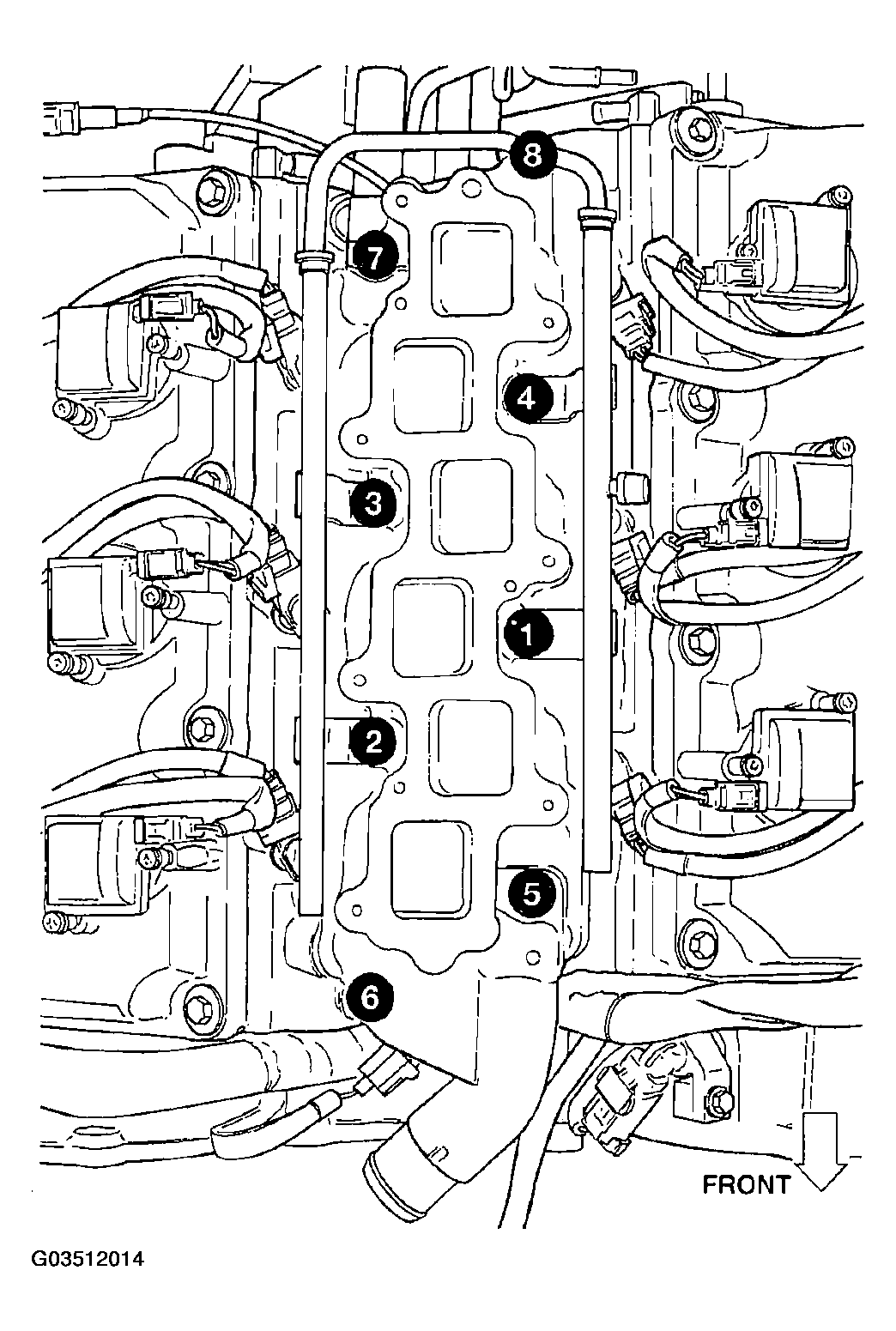 8
7
4
3
1
2
5
6
FRONT
G03512014