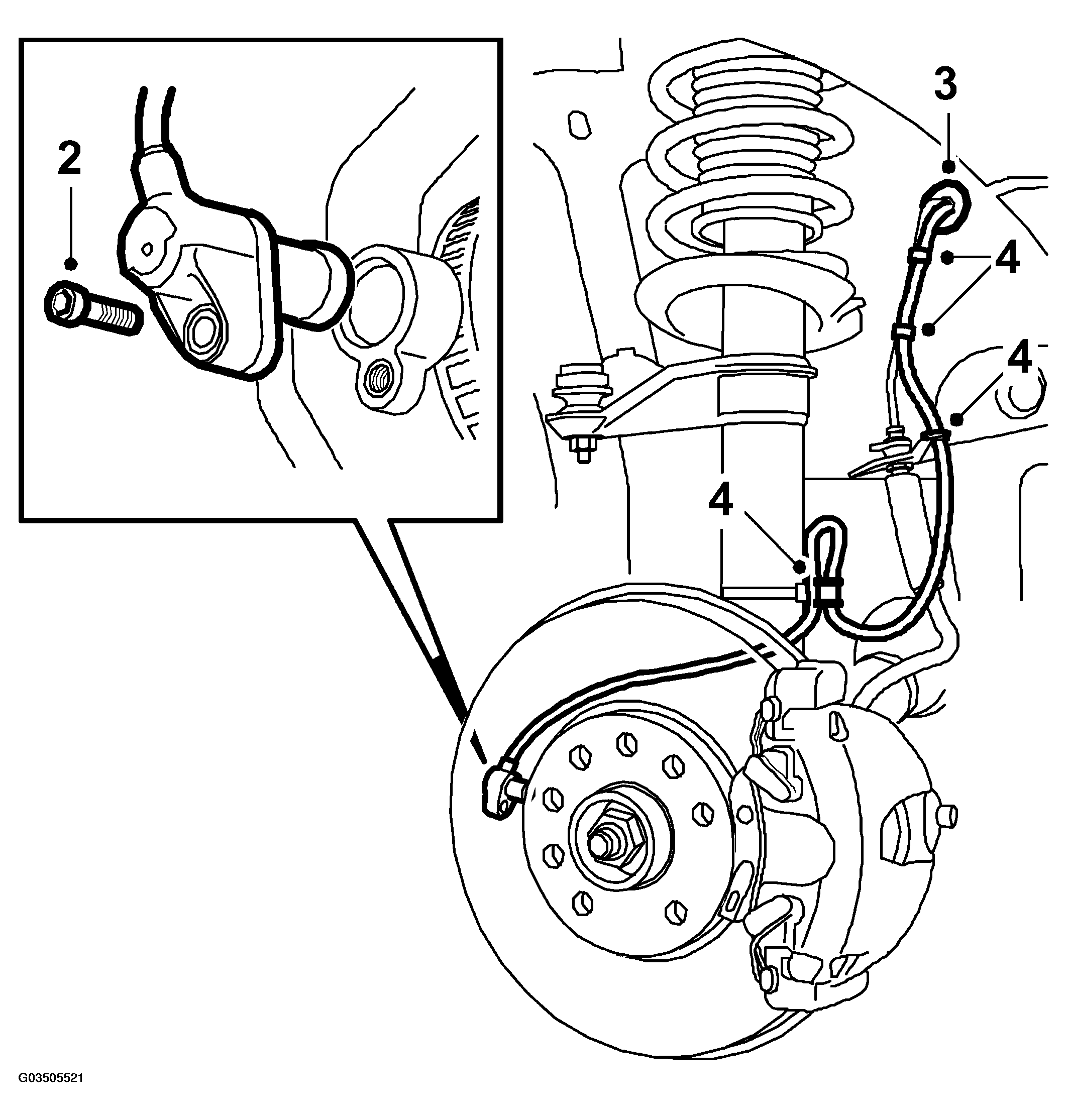 2

3

4

4

4

G03505521